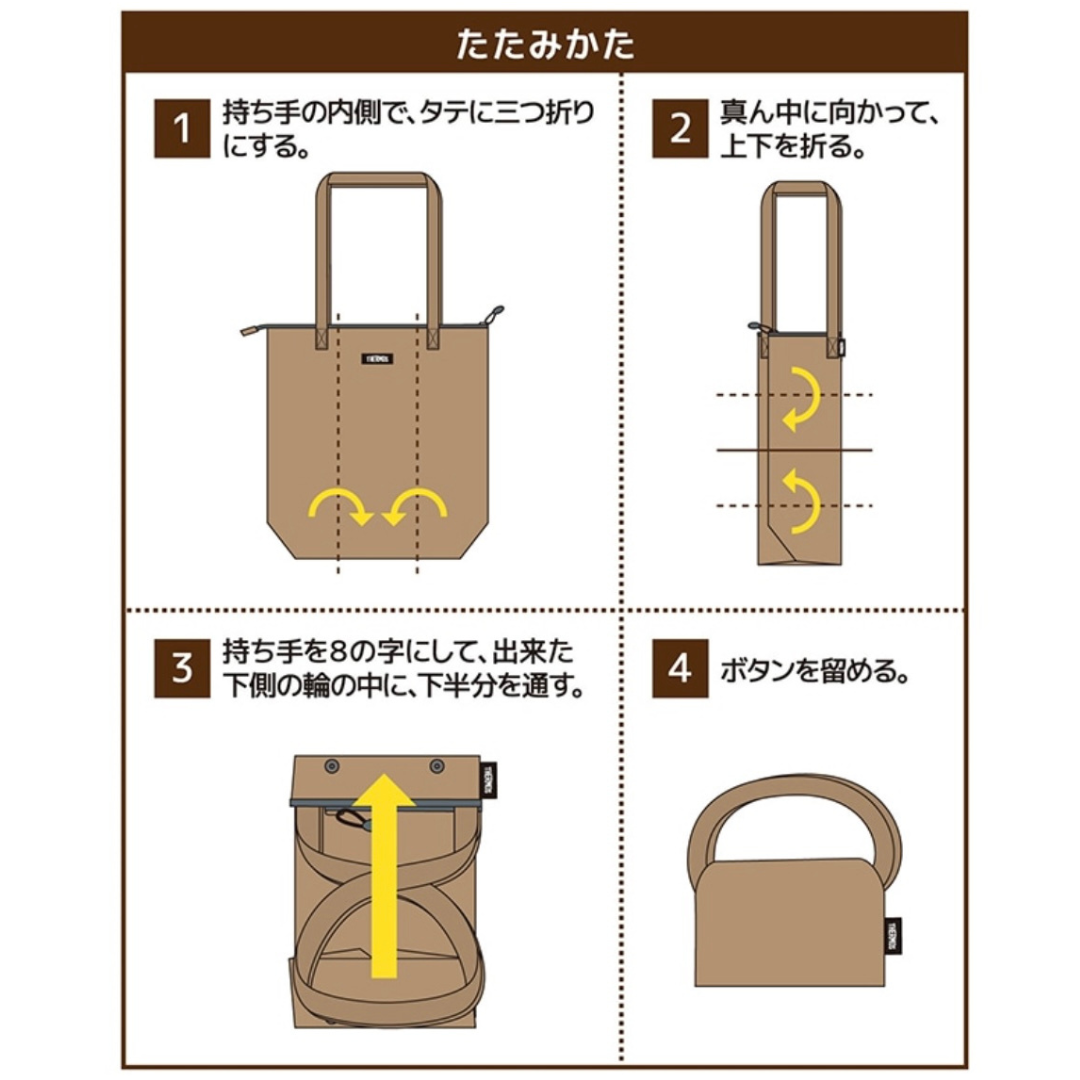 たたみかた

1 持ち手の内側で、タテに三つ折りにする。

THERMOS

2 真ん中に向かって、上下を折る。

3 持ち手を8の字にして、出来た下側の輪の中に、下半分を通す。

THERMOS

4 ボタンを留める。

THERMOS