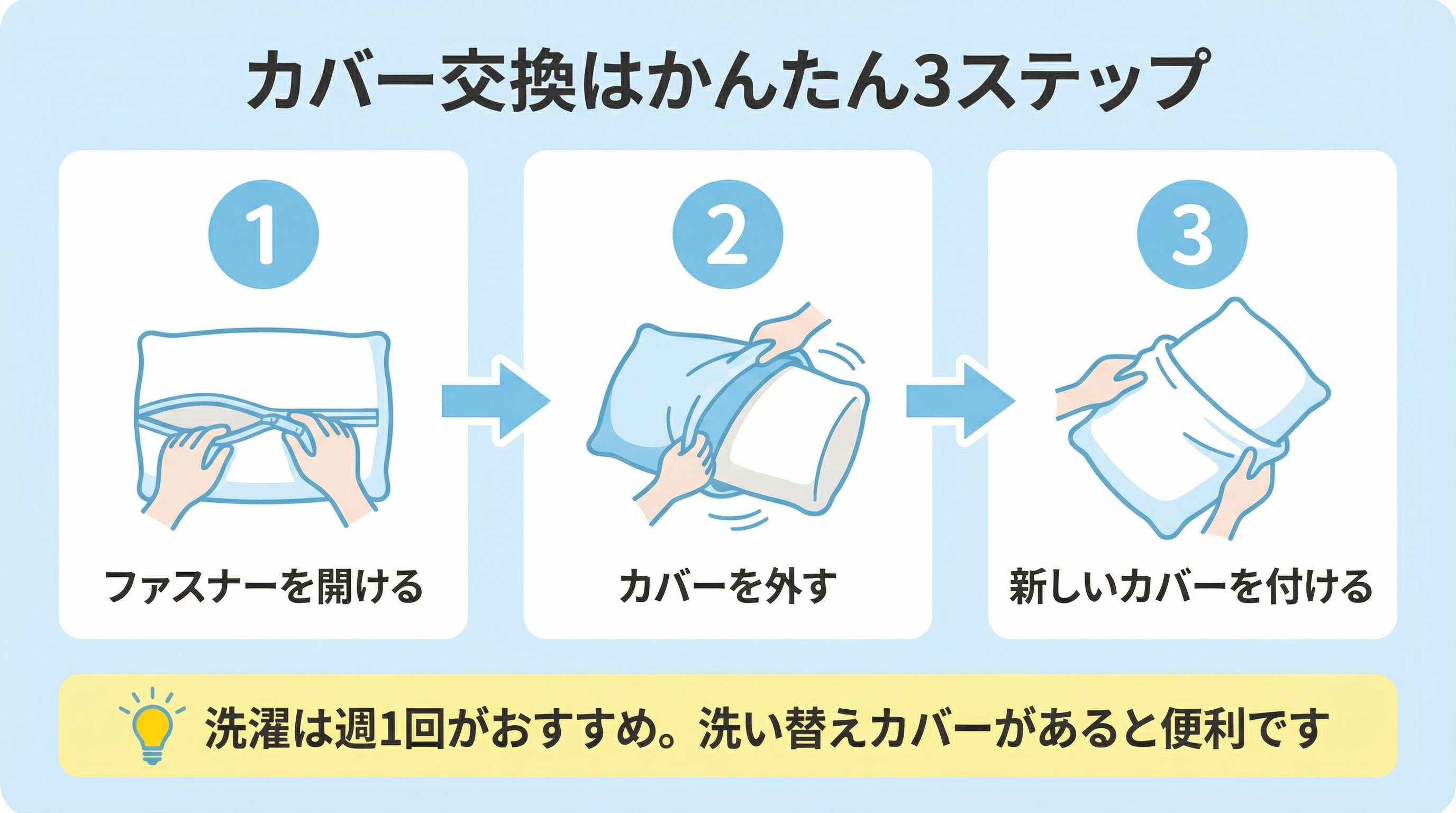 カバー交換はかんたん3ステップ

1

ファスナーを開ける

2

カバーを外す

3

新しいカバーを付ける

洗濯は週1回がおすすめ。洗い替えカバーがあると便利です