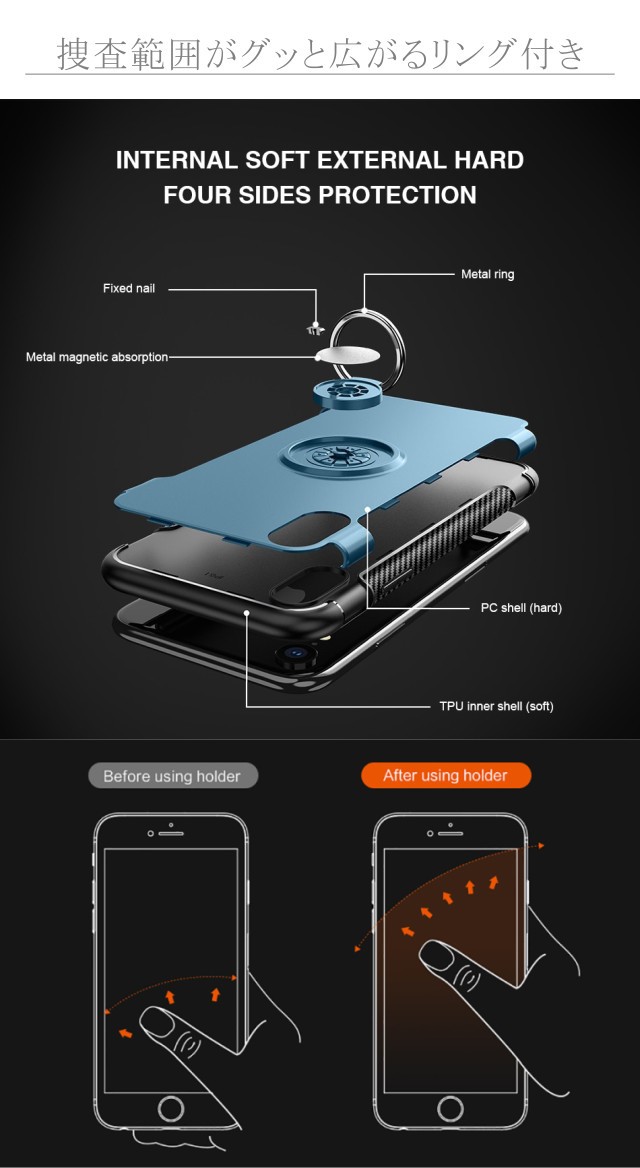 捜査範囲がグッと広がるリング付き

INTERNAL SOFT EXTERNAL HARD
FOUR SIDES PROTECTION

Fixed nail

Metal ring

Metal magnetic absorption

PC shell (hard)

TPU inner shell (soft)

Before using holder

After using holder