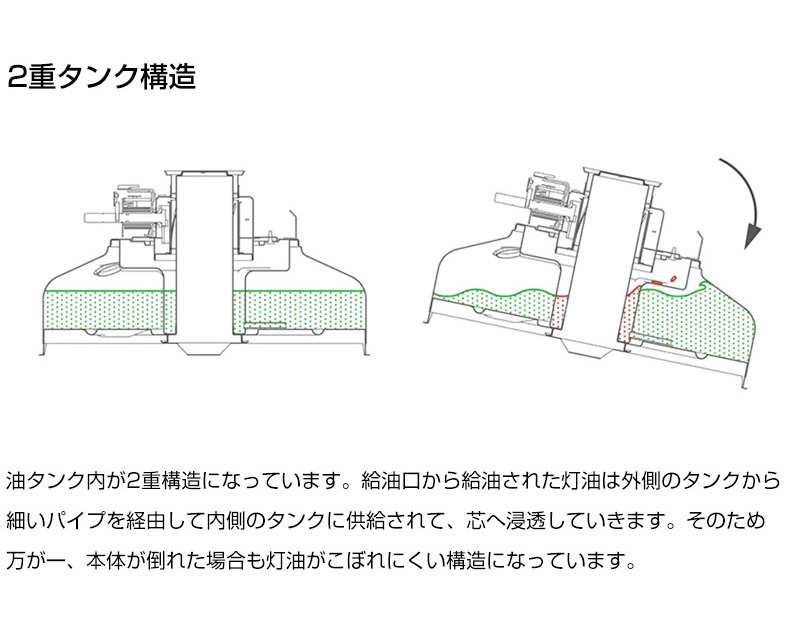 2重タンク構造

油タンク内が2重構造になっています。給油口から給油された灯油は外側のタンクから細いパイプを経由して内側のタンクに供給されて、芯へ浸透していきます。そのため万が一、本体が倒れた場合も灯油がこぼれにくい構造になっています。