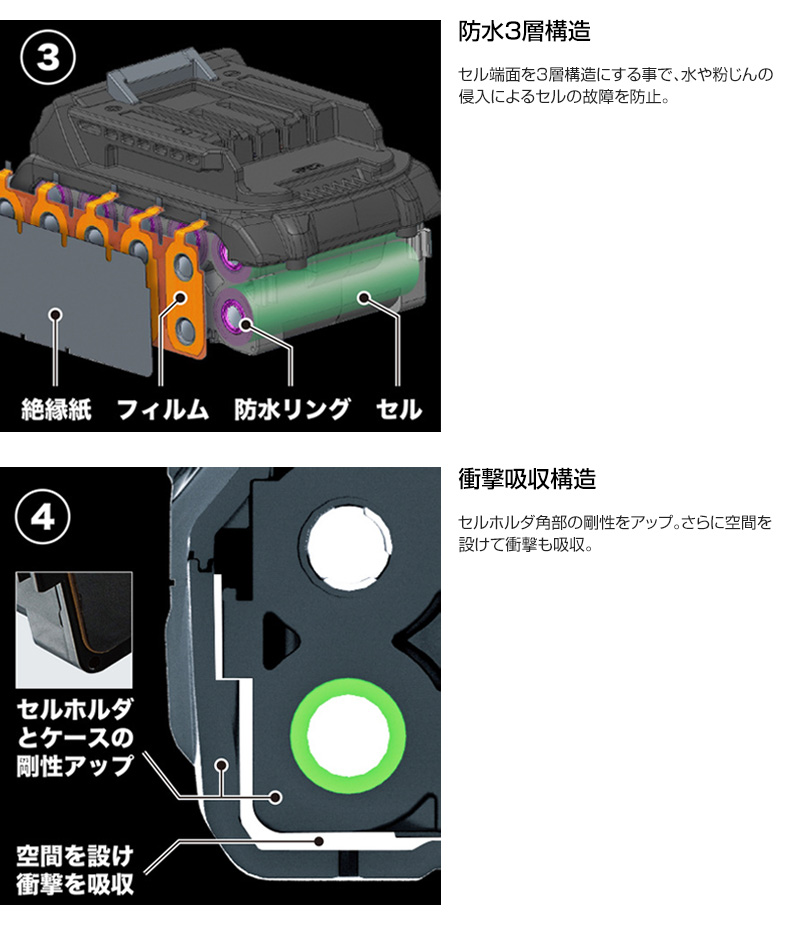 ③

絶縁紙 フィルム 防水リング セル

防水3層構造

セル端面を3層構造にする事で、水や粉じんの侵入によるセルの故障を防止。

④

セルホルダとケースの剛性アップ

空間を設け衝撃を吸収

衝撃吸収構造

セルホルダ角部の剛性をアップ。さらに空間を設けて衝撃も吸収。