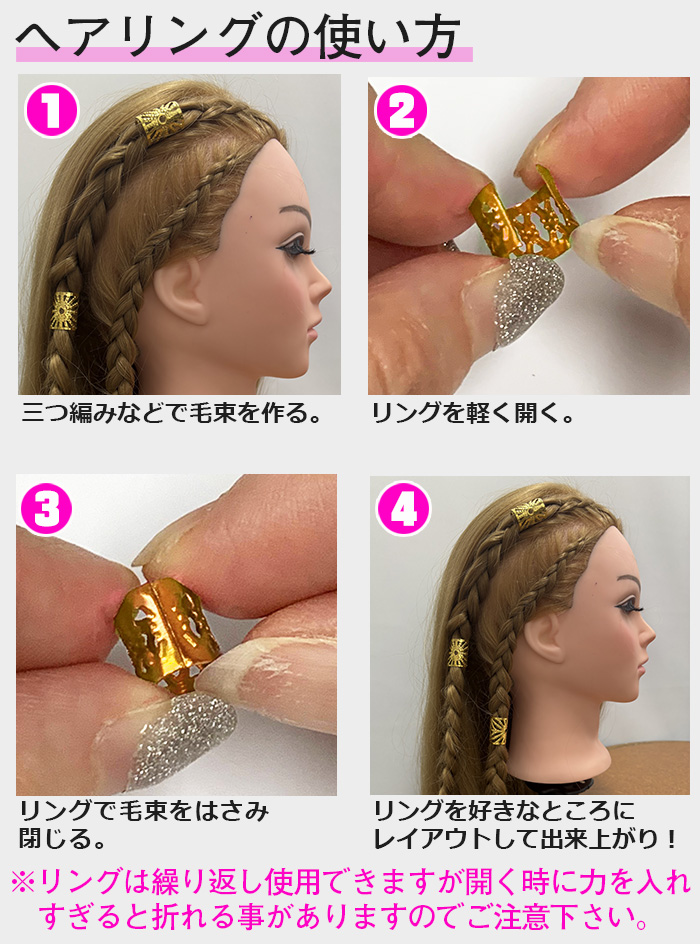 ヘアリングの使い方

1

三つ編みなどで毛束を作る。

2

リングを軽く開く。

3

リングで毛束をはさみ閉じる。

4

リングを好きなところにレイアウトして出来上がり！

※リングは繰り返し使用できますが開く時に力を入れすぎると折れる事がありますのでご注意下さい。