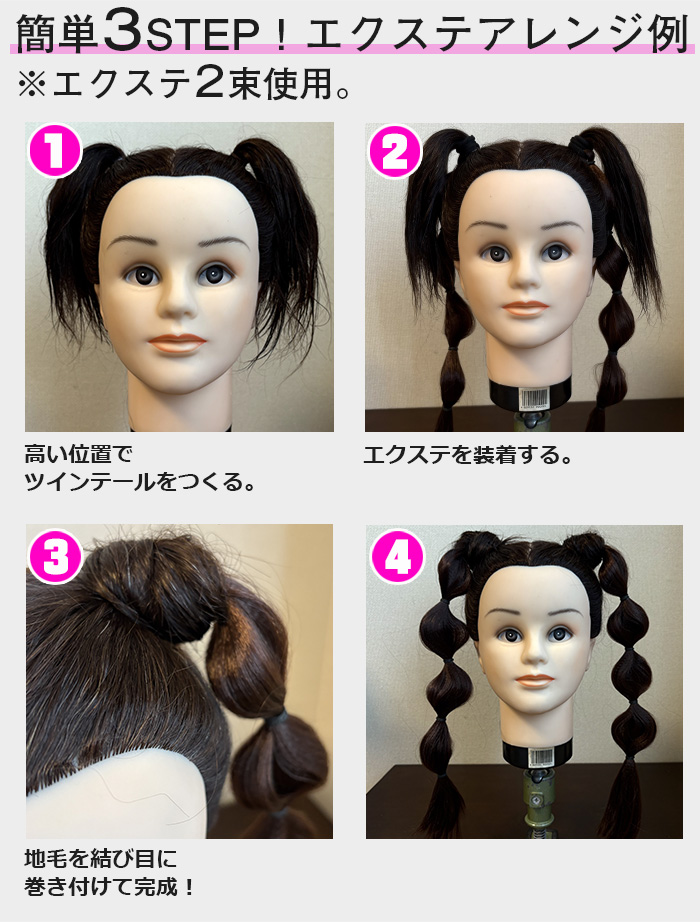 簡単3STEP！エクステアレンジ例
※エクステ2束使用。

1
高い位置で
ツインテールをつくる。

2
エクステを装着する。

3
地毛を結び目に
巻き付けて完成！

4