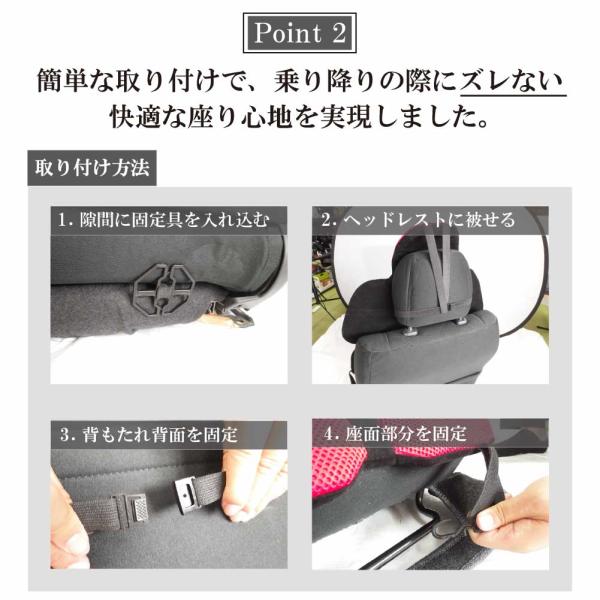 Point 2

簡単な取り付けで、乗り降りの際にズレない
快適な座り心地を実現しました。

取り付け方法

1. 隙間に固定具を入れ込む

2. ヘッドレストに被せる

3. 背もたれ背面を固定

4. 座面部分を固定