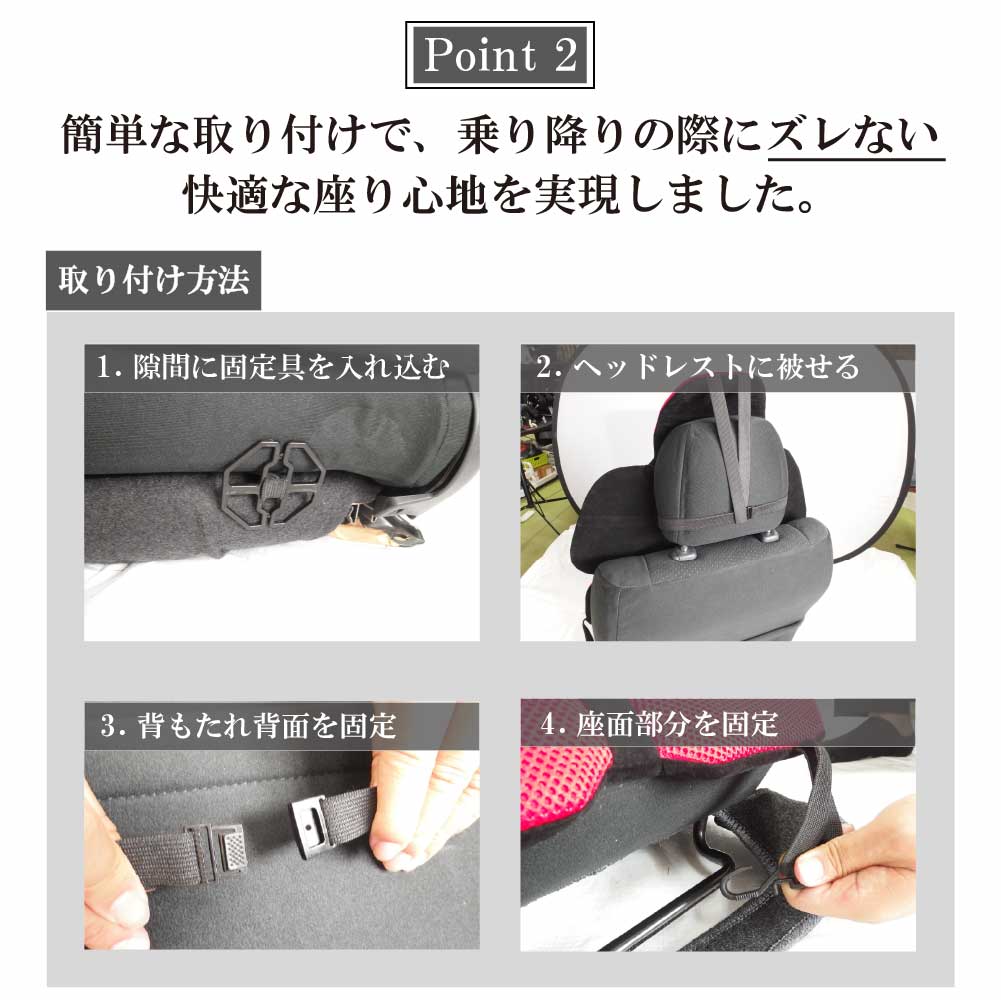 Point 2

簡単な取り付けで、乗り降りの際にズレない快適な座り心地を実現しました。

取り付け方法

1. 隙間に固定具を入れ込む

2. ヘッドレストに被せる

3. 背もたれ背面を固定

4. 座面部分を固定