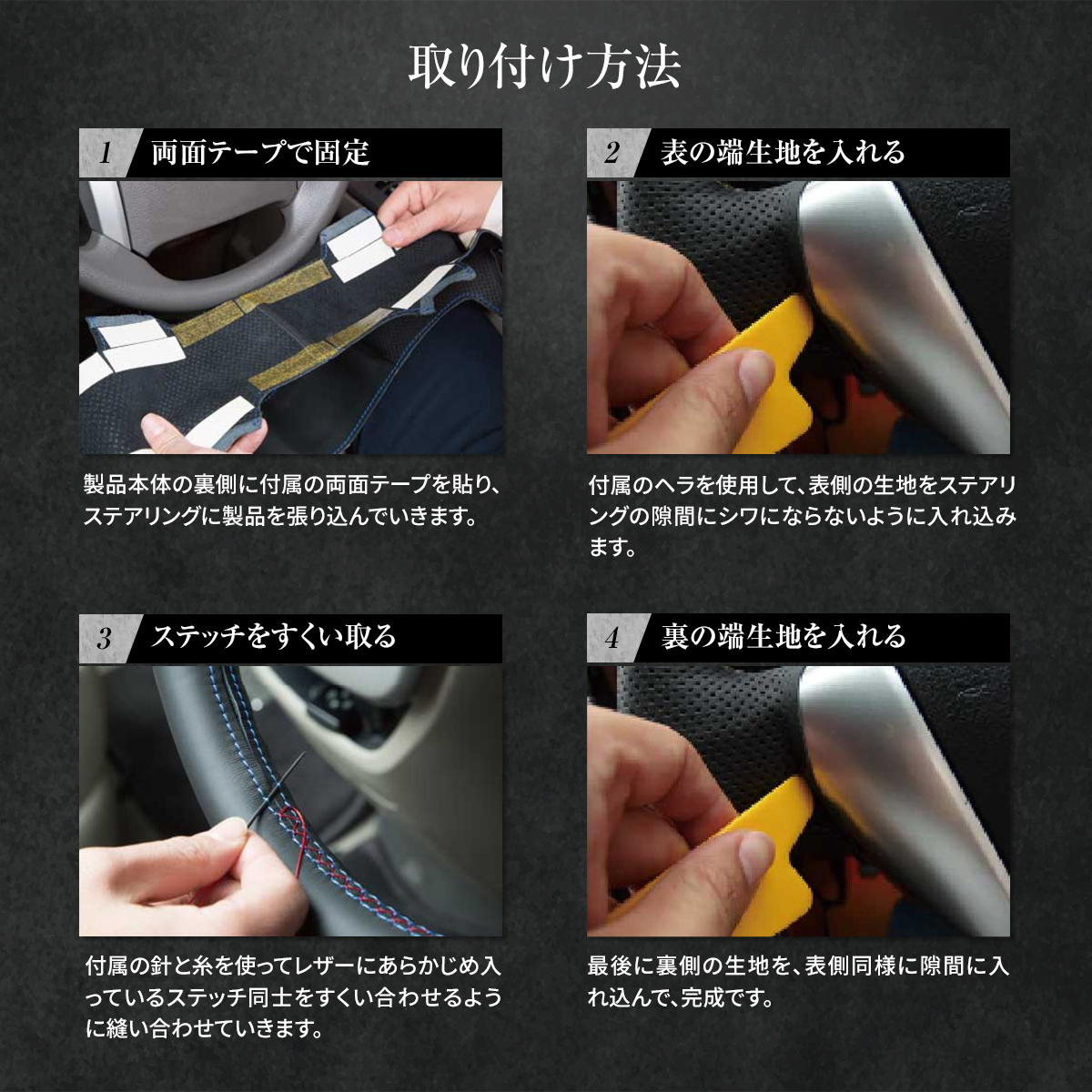 取り付け方法

1 両面テープで固定

製品本体の裏側に付属の両面テープを貼り、ステアリングに製品を張り込んでいきます。

2 表の端生地を入れる

付属のヘラを使用して、表側の生地をステアリングの隙間にシワにならないように入れ込みます。

3 ステッチをすくい取る

付属の針と糸を使ってレザーにあらかじめ入っているステッチ同士をすくい合わせるように縫い合わせていきます。

4 裏の端生地を入れる

最後に裏側の生地を、表側同様に隙間に入れ込んで、完成です。