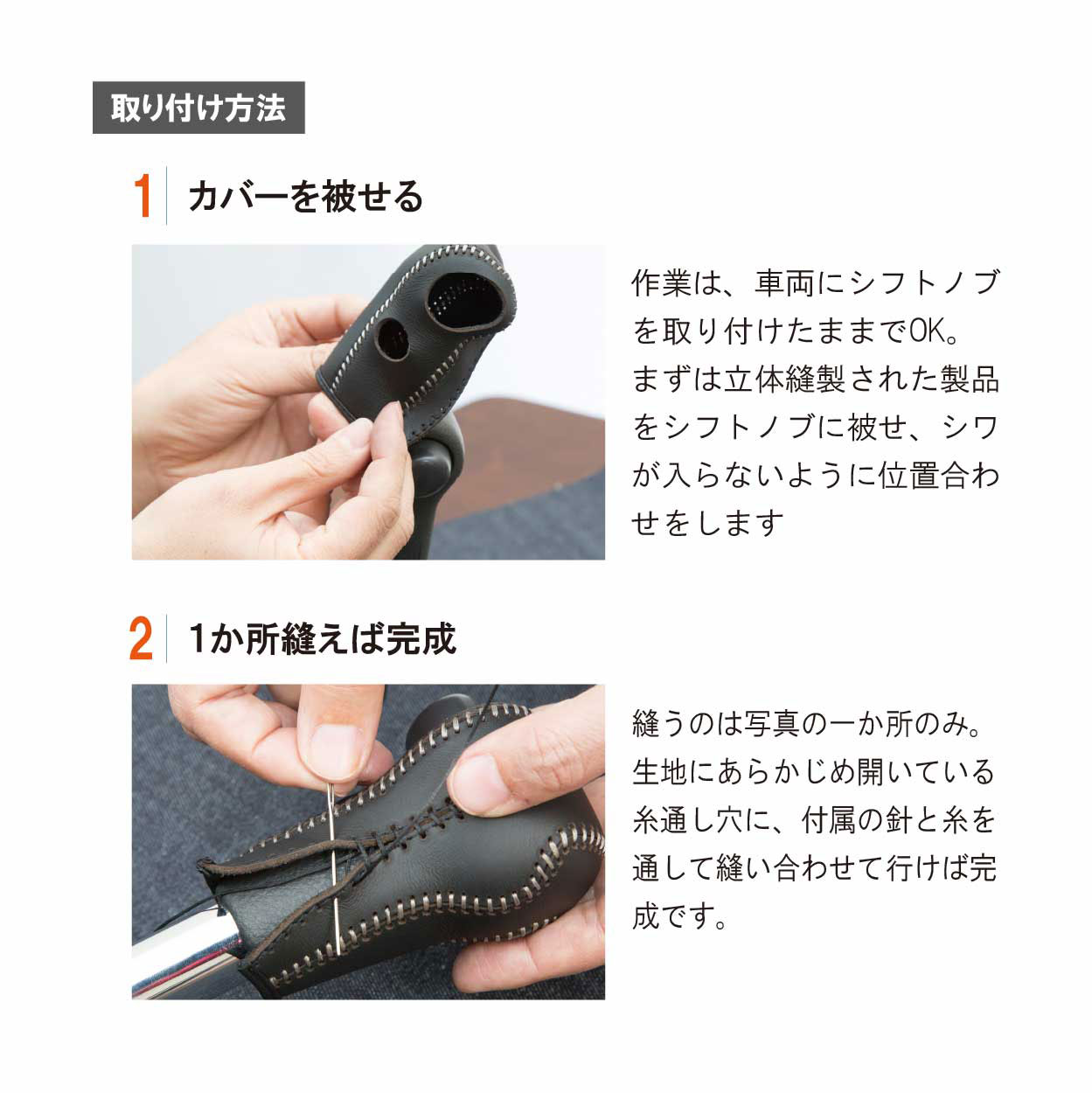 取り付け方法

1 カバーを被せる

作業は、車両にシフトノブを取り付けたままでOK。まずは立体縫製された製品をシフトノブに被せ、シワが入らないように位置合わせをします

2 1か所縫えば完成

縫うのは写真の一か所のみ。生地にあらかじめ開いている糸通し穴に、付属の針と糸を通して縫い合わせて行けば完成です。