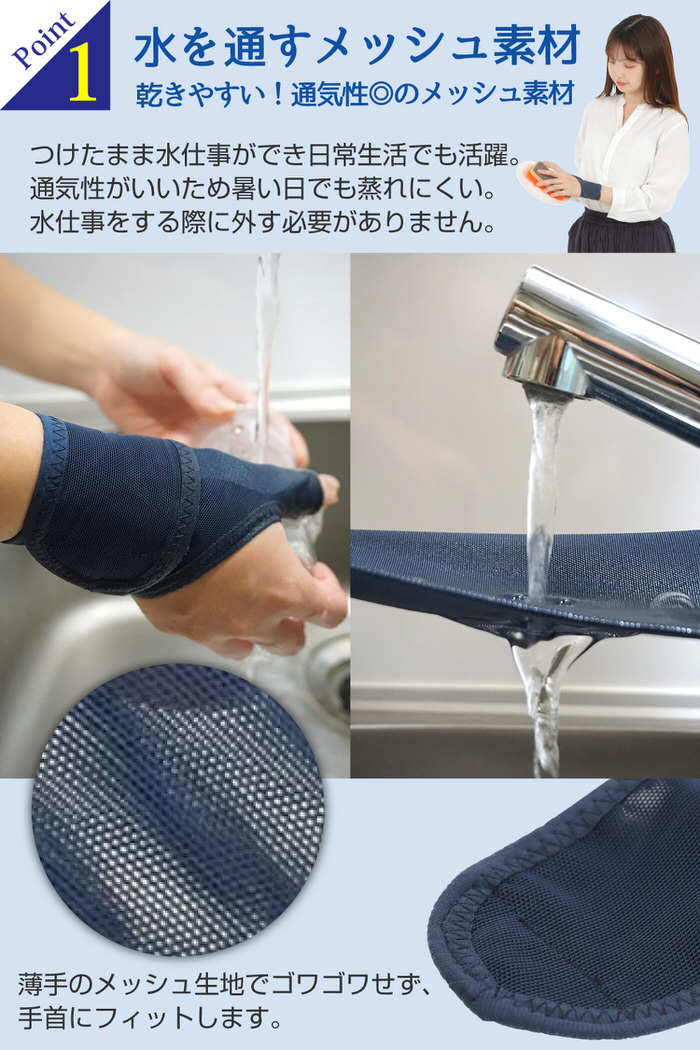 Point 1

水を通すメッシュ素材

乾きやすい！通気性◎のメッシュ素材

つけたまま水仕事ができ日常生活でも活躍。
通気性がいいため暑い日でも蒸れにくい。
水仕事をする際に外す必要がありません。

薄手のメッシュ生地でゴワゴワせず、
手首にフィットします。