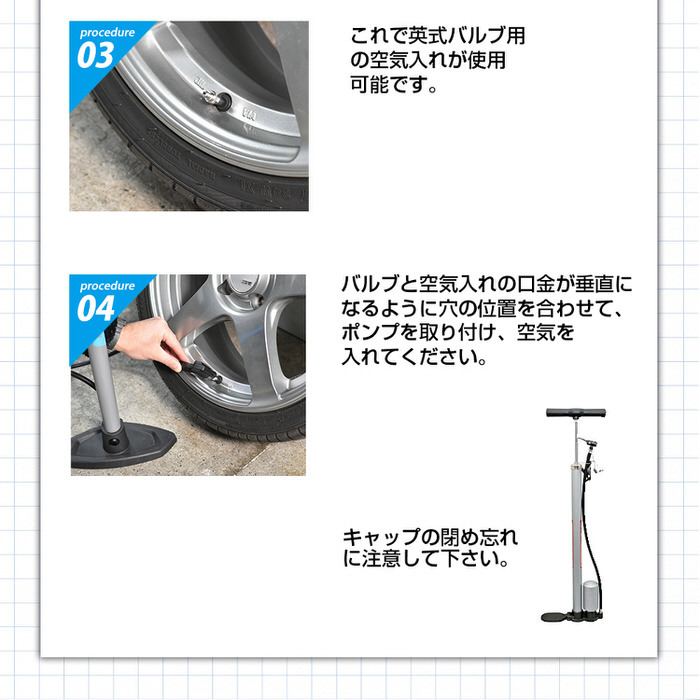 procedure
03

これで英式バルブ用の空気入れが使用可能です。

procedure
04

バルブと空気入れの口金が垂直になるように穴の位置を合わせて、ポンプを取り付け、空気を入れてください。

キャップの閉め忘れに注意して下さい。