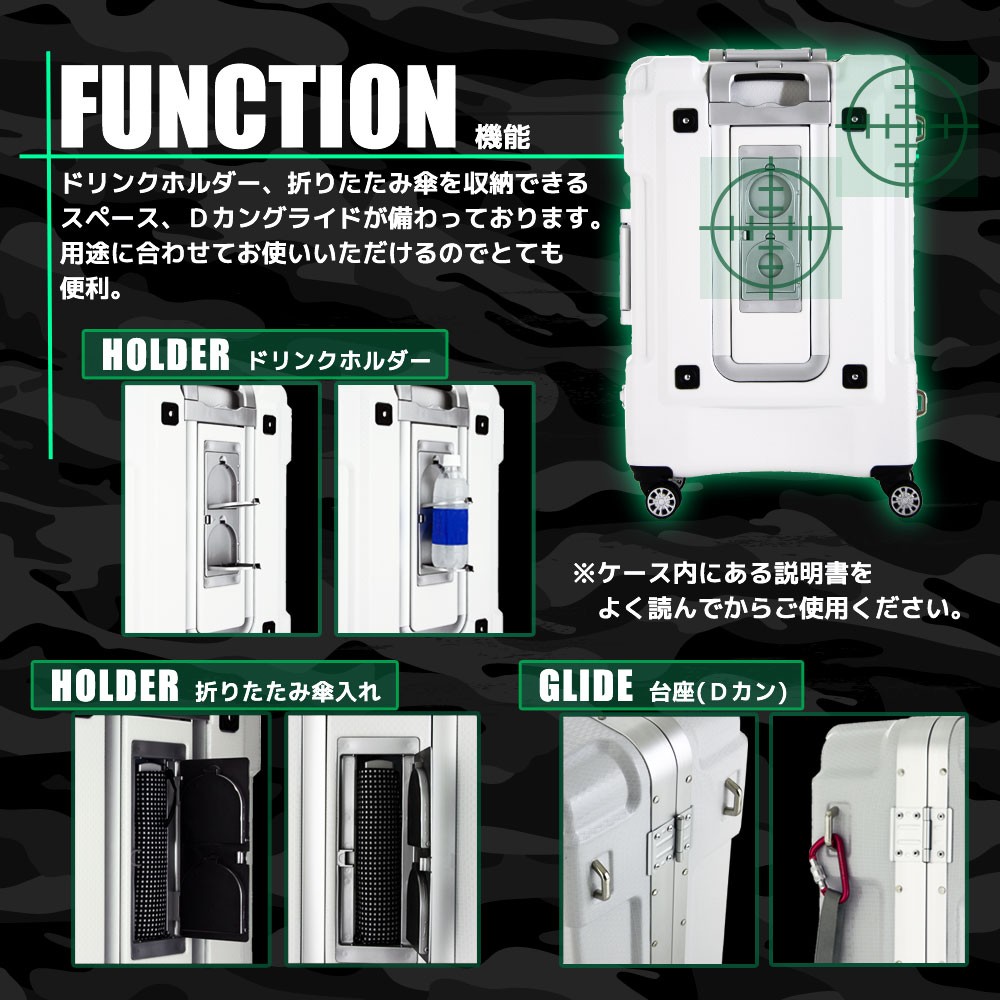 FUNCTION 機能

ドリンクホルダー、折りたたみ傘を収納できるスペース、Dカングライドが備わっております。用途に合わせてお使いいただけるのでとても便利。

HOLDER ドリンクホルダー

※ケース内にある説明書をよく読んでからご使用ください。

HOLDER 折りたたみ傘入れ

GLIDE 台座(Dカン)