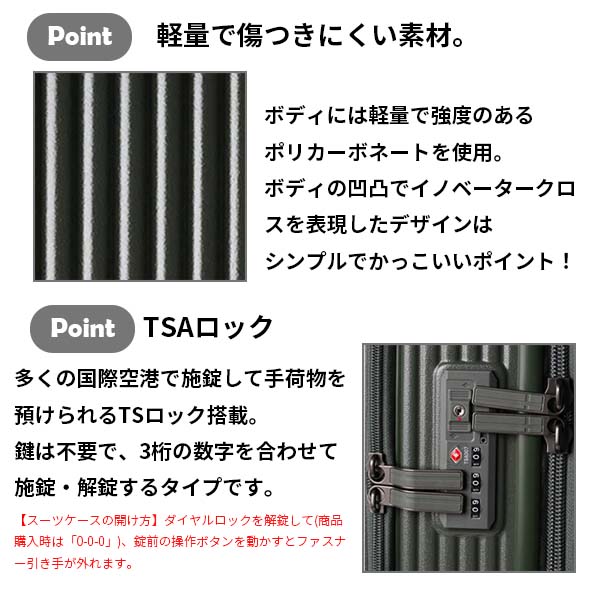 Point 軽量で傷つきにくい素材。

ボディには軽量で強度のあるポリカーボネートを使用。ボディの凹凸でイノベータークロスを表現したデザインはシンプルでかっこいいポイント！

Point TSAロック

多くの国際空港で施錠して手荷物を預けられるTSロック搭載。鍵は不要で、3桁の数字を合わせて施錠・解錠するタイプです。

【スーツケースの開け方】ダイヤルロックを解錠して(商品購入時は「0-0-0」)、錠前の操作ボタンを動かすとファスナー引き手が外れます。