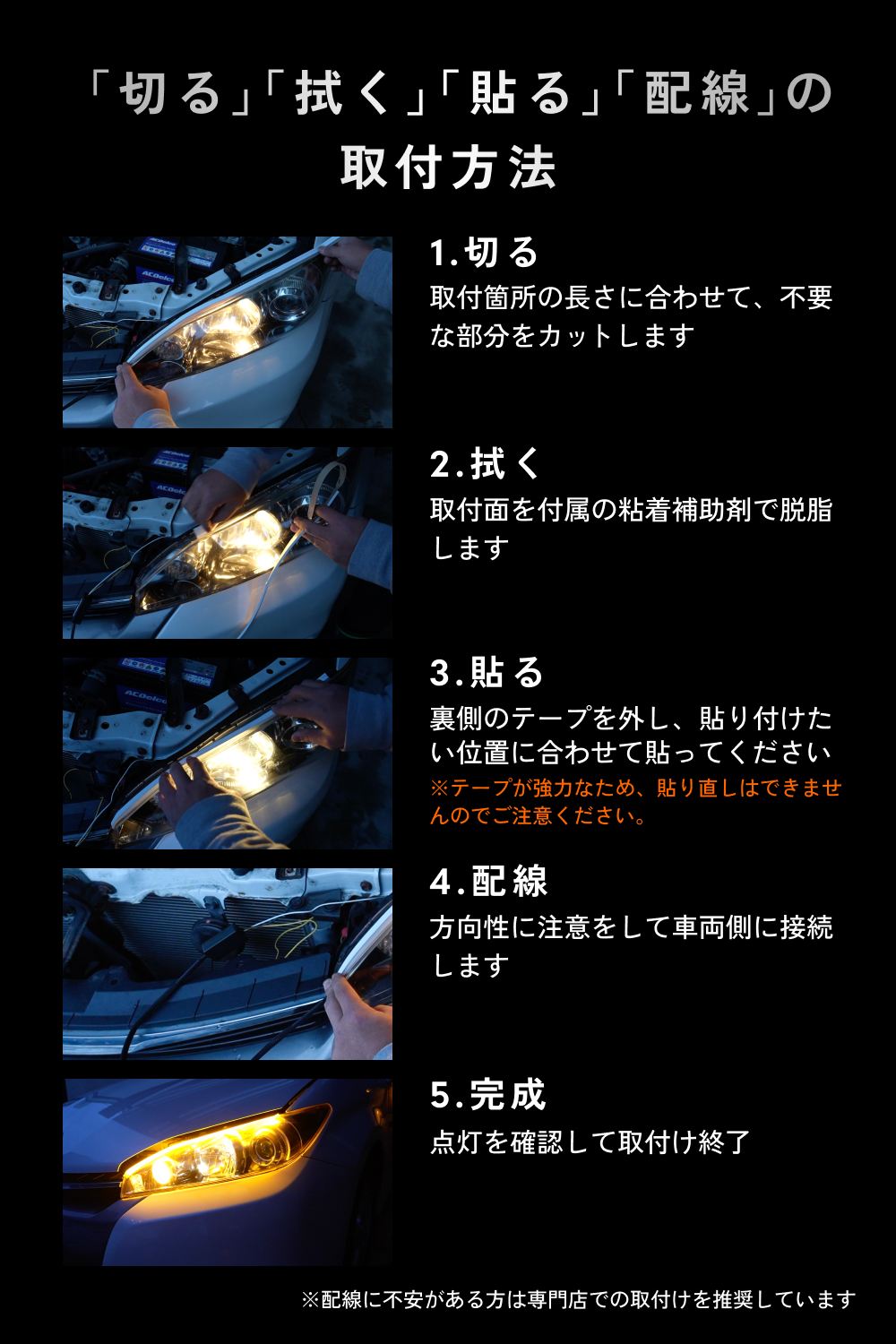 「切る」「拭く」「貼る」「配線」の取付方法

1.切る
取付箇所の長さに合わせて、不要な部分をカットします

2.拭く
取付面を付属の粘着補助剤で脱脂します

3.貼る
裏側のテープを外し、貼り付けたい位置に合わせて貼ってください
※テープが強力なため、貼り直しはできませんのでご注意ください。

4.配線
方向性に注意をして車両側に接続します

5.完成
点灯を確認して取付け終了

※配線に不安がある方は専門店での取付けを推奨しています