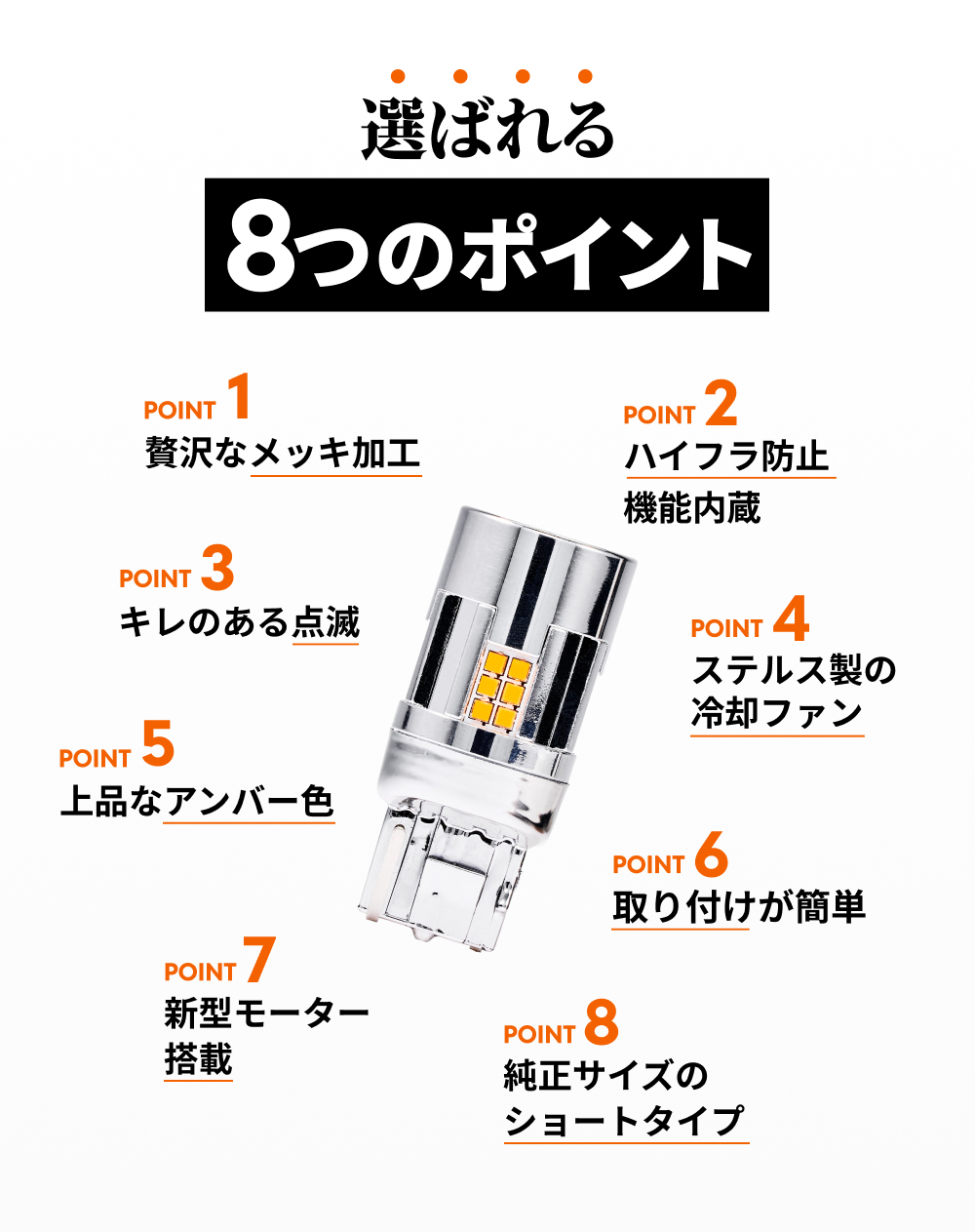 選ばれる

8つのポイント

POINT 1
贅沢なメッキ加工

POINT 2
ハイフラ防止
機能内蔵

POINT 3
キレのある点滅

POINT 4
ステルス製の
冷却ファン

POINT 5
上品なアンバー色

POINT 6
取り付けが簡単

POINT 7
新型モーター
搭載

POINT 8
純正サイズの
ショートタイプ