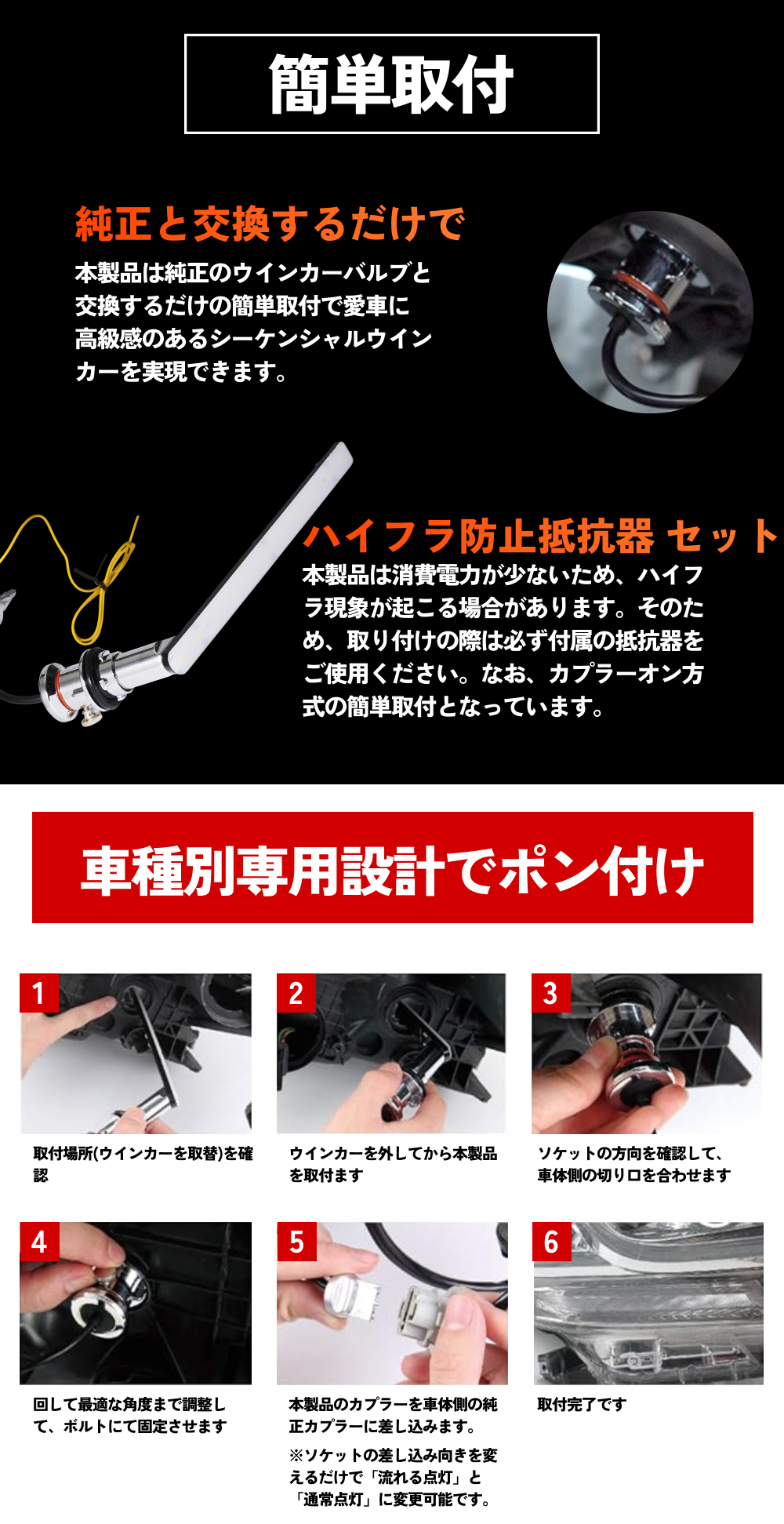 簡単取付

純正と交換するだけで

本製品は純正のウインカーバルブと交換するだけの簡単取付で愛車に高級感のあるシーケンシャルウインカーを実現できます。

ハイフラ防止抵抗器 セット

本製品は消費電力が少ないため、ハイフラ現象が起こる場合があります。そのため、取り付けの際は必ず付属の抵抗器をご使用ください。なお、カプラーオン方式の簡単取付となっています。

車種別専用設計でポン付け

1
取付場所(ウインカーを取替)を確認

2
ウインカーを外してから本製品を取付ます

3
ソケットの方向を確認して、車体側の切り口を合わせます

4
回して最適な角度まで調整して、ボルトにて固定させます

5
本製品のカプラーを車体側の純正カプラーに差し込みます。

※ソケットの差し込み向きを変えるだけで「流れる点灯」と「通常点灯」に変更可能です。

6
取付完了です