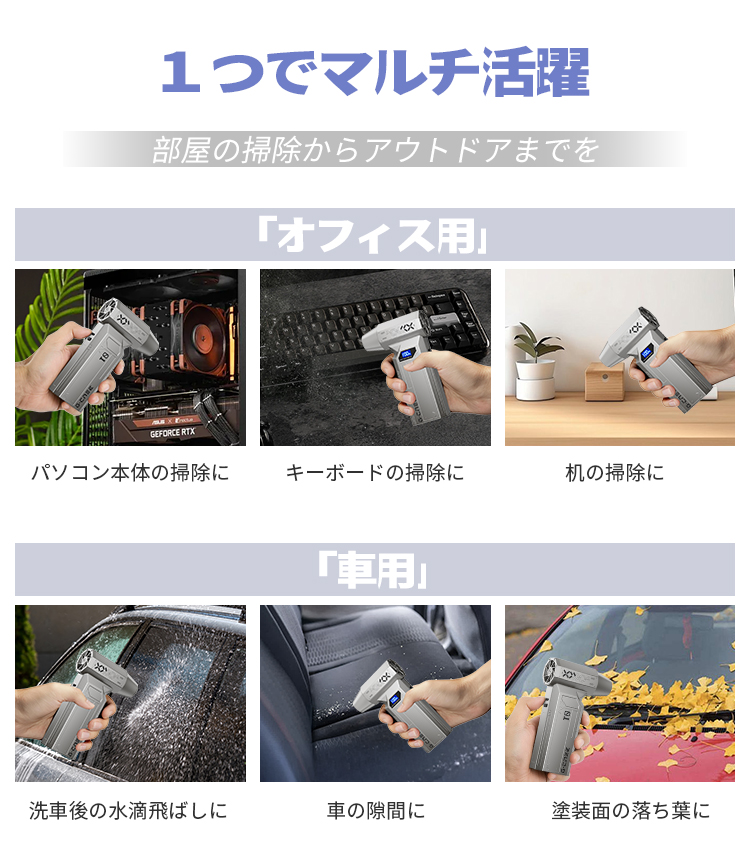 １つでマルチ活躍

部屋の掃除からアウトドアまでを

「オフィス用」

GEFORCE RTX

パソコン本体の掃除に

キーボードの掃除に

机の掃除に

「車用」

洗車後の水滴飛ばしに

車の隙間に

塗装面の落ち葉に