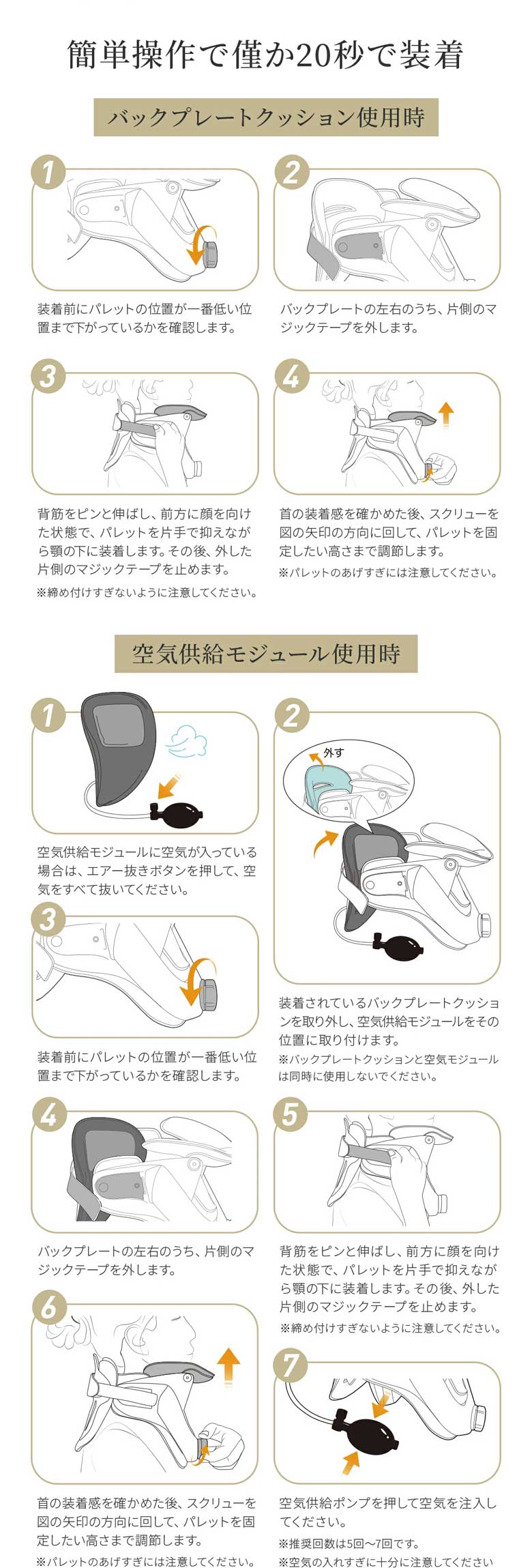 簡単操作で僅か20秒で装着

バックプレートクッション使用時

1

装着前にパレットの位置が一番低い位置まで下がっているかを確認します。

2

バックプレートの左右のうち、片側のマジックテープを外します。

3

背筋をピンと伸ばし、前方に顔を向けた状態で、パレットを片手で抑えながら顎の下に装着します。その後、外した片側のマジックテープを止めます。

※締め付けすぎないように注意してください。

4

首の装着感を確かめた後、スクリューを図の矢印の方向に回して、パレットを固定したい高さまで調節します。

※パレットのあげすぎには注意してください。

空気供給モジュール使用時

1

空気供給モジュールに空気が入っている場合は、エアー抜きボタンを押して、空気をすべて抜いてください。

2

外す

装着されているバックプレートクッションを取り外し、空気供給モジュールをその位置に取り付けます。

※バックプレートクッションと空気モジュールは同時に使用しないでください。

3

装着前にパレットの位置が一番低い位置まで下がっているかを確認します。

4

バックプレートの左右のうち、片側のマジックテープを外します。

5

背筋をピンと伸ばし、前方に顔を向けた状態で、パレットを片手で抑えながら顎の下に装着します。その後、外した片側のマジックテープを止めます。

※締め付けすぎないように注意してください。

6

首の装着感を確かめた後、スクリューを図の矢印の方向に回して、パレットを固定したい高さまで調節します。

※パレットのあげすぎには注意してください。

7

空気供給ポンプを押して空気を注入してください。

※推奨回数は5回〜7回です。

※空気の入れすぎに十分に注意してください