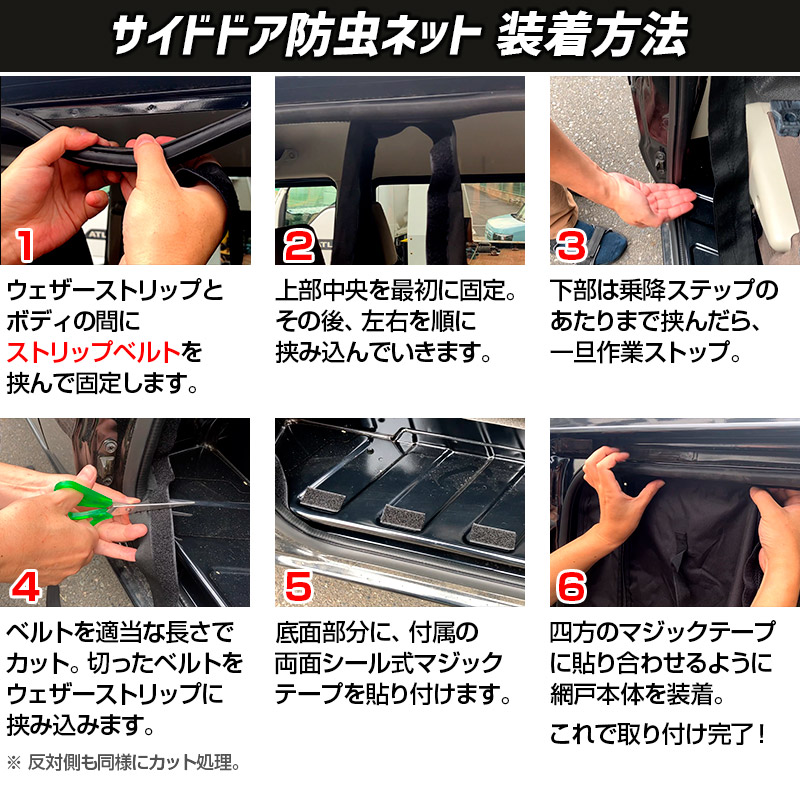 サイドドア防虫ネット 装着方法

1

ウェザーストリップとボディの間にストリップベルトを挟んで固定します。

2

上部中央を最初に固定。その後、左右を順に挟み込んでいきます。

3

下部は乗降ステップのあたりまで挟んだら、一旦作業ストップ。

4

ベルトを適当な長さでカット。切ったベルトをウェザーストリップに挟み込みます。

※ 反対側も同様にカット処理。

5

底面部分に、付属の両面シール式マジックテープを貼り付けます。

6

四方のマジックテープに貼り合わせるように網戸本体を装着。

これで取り付け完了！