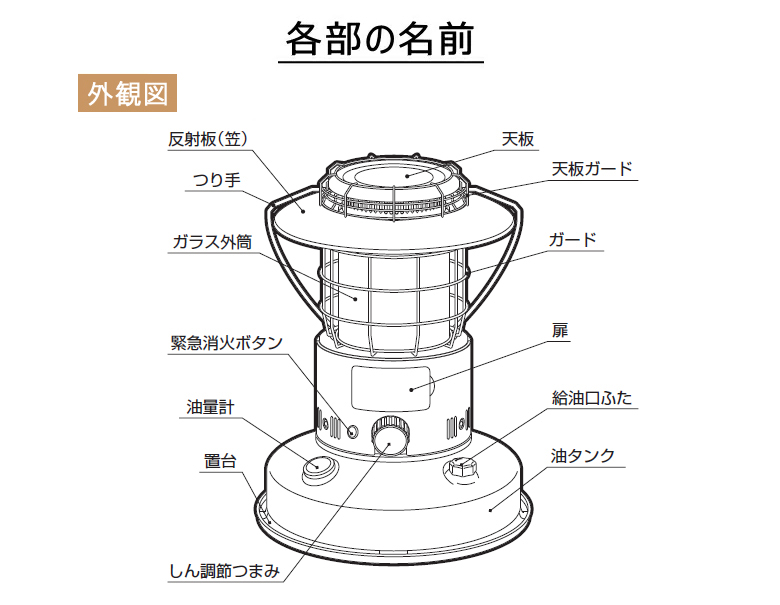 各部の名前

外観図

反射板(笠)
つり手
ガラス外筒
緊急消火ボタン
油量計
置台
しん調節つまみ
天板
天板ガード
ガード
扉
給油口ふた
油タンク