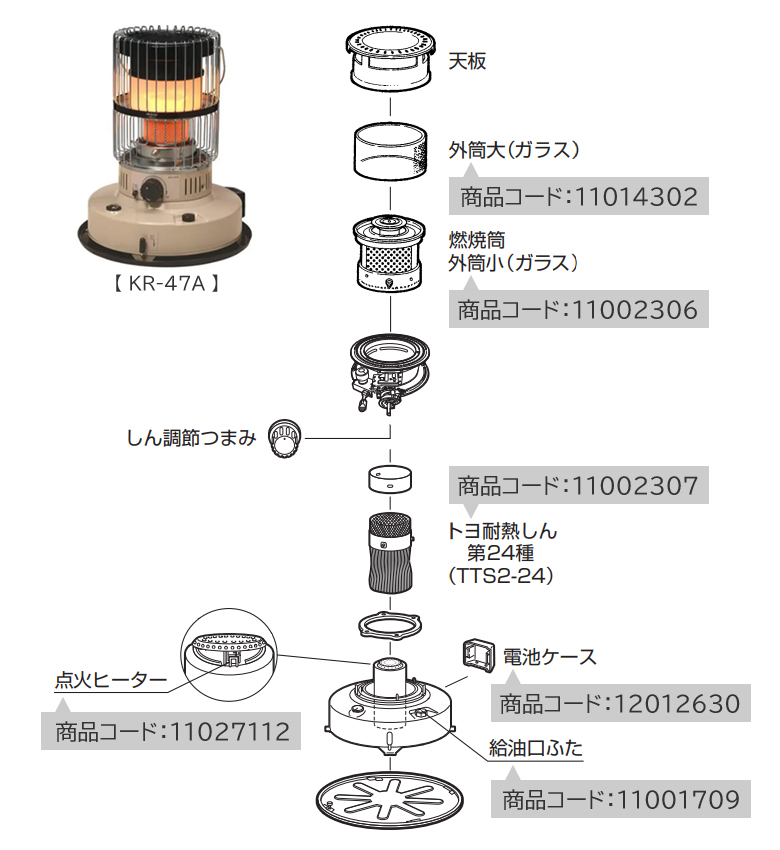 【 KR-47A 】

天板

外筒大(ガラス)

商品コード:11014302

燃焼筒
外筒小(ガラス)

商品コード:11002306

しん調節つまみ

商品コード:11002307

トヨ耐熱しん
第24種
(TTS2-24)

電池ケース

商品コード:12012630

点火ヒーター

商品コード:11027112

給油口ふた

商品コード:11001709