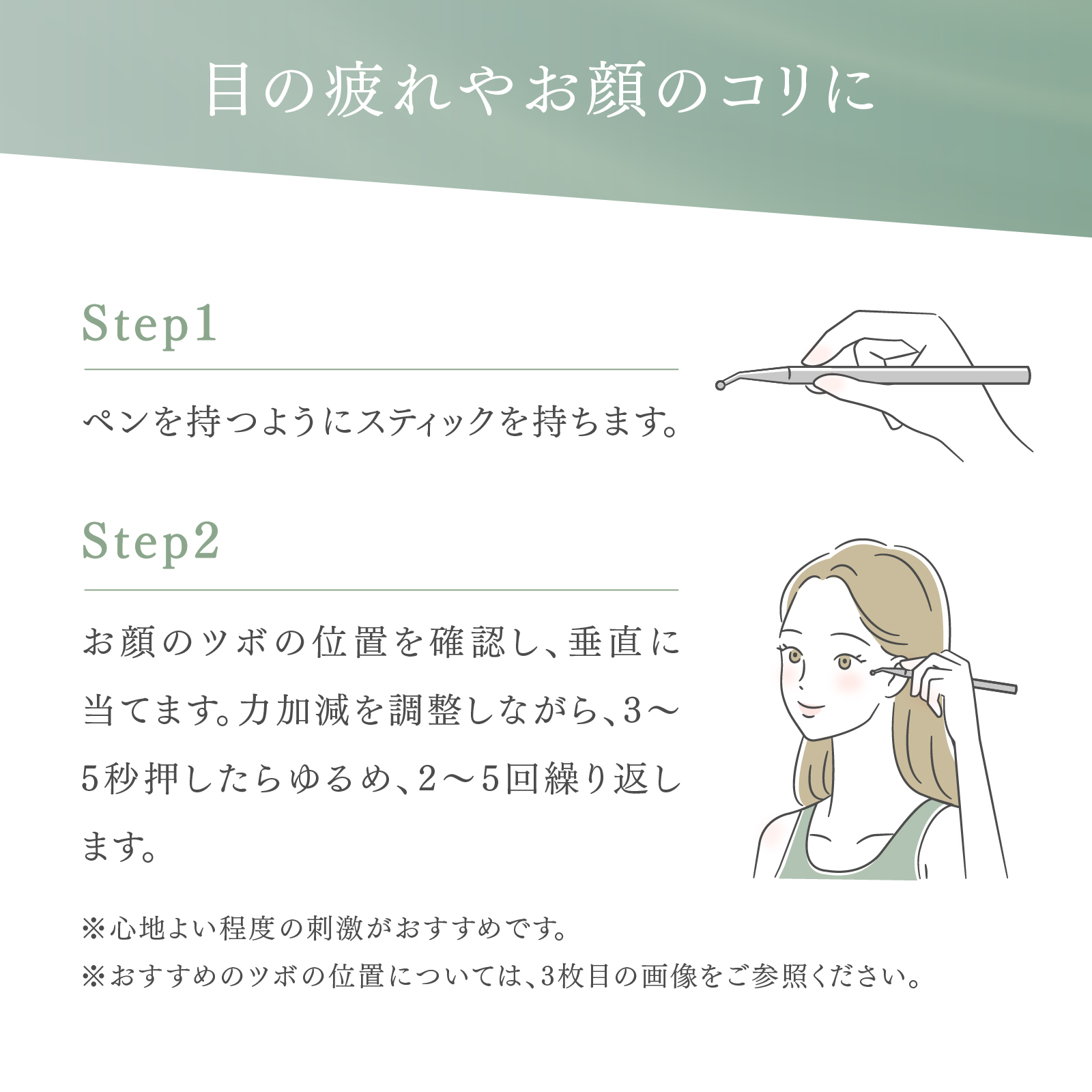 目の疲れやお顔のコリに

Step1

ペンを持つようにスティックを持ちます。

Step2

お顔のツボの位置を確認し、垂直に当てます。力加減を調整しながら、3〜5秒押したらゆるめ、2〜5回繰り返します。

※心地よい程度の刺激がおすすめです。
※おすすめのツボの位置については、3枚目の画像をご参照ください。