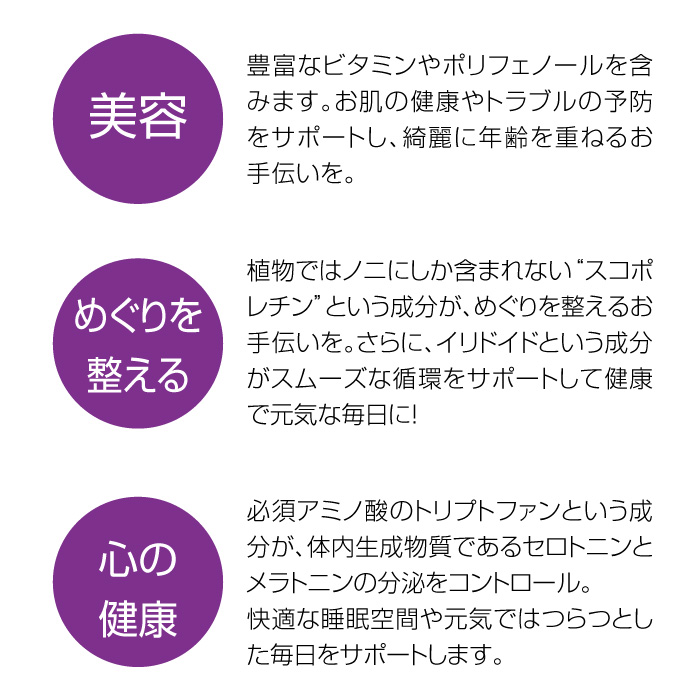 美容

豊富なビタミンやポリフェノールを含みます。お肌の健康やトラブルの予防をサポートし、綺麗に年齢を重ねるお手伝いを。

めぐりを
整える

植物ではノニにしか含まれない“スコポレチン”という成分が、めぐりを整えるお手伝いを。さらに、イリドイドという成分がスムーズな循環をサポートして健康で元気な毎日に!

心の
健康

必須アミノ酸のトリプトファンという成分が、体内生成物質であるセロトニンとメラトニンの分泌をコントロール。
快適な睡眠空間や元気ではつらつとした毎日をサポートします。