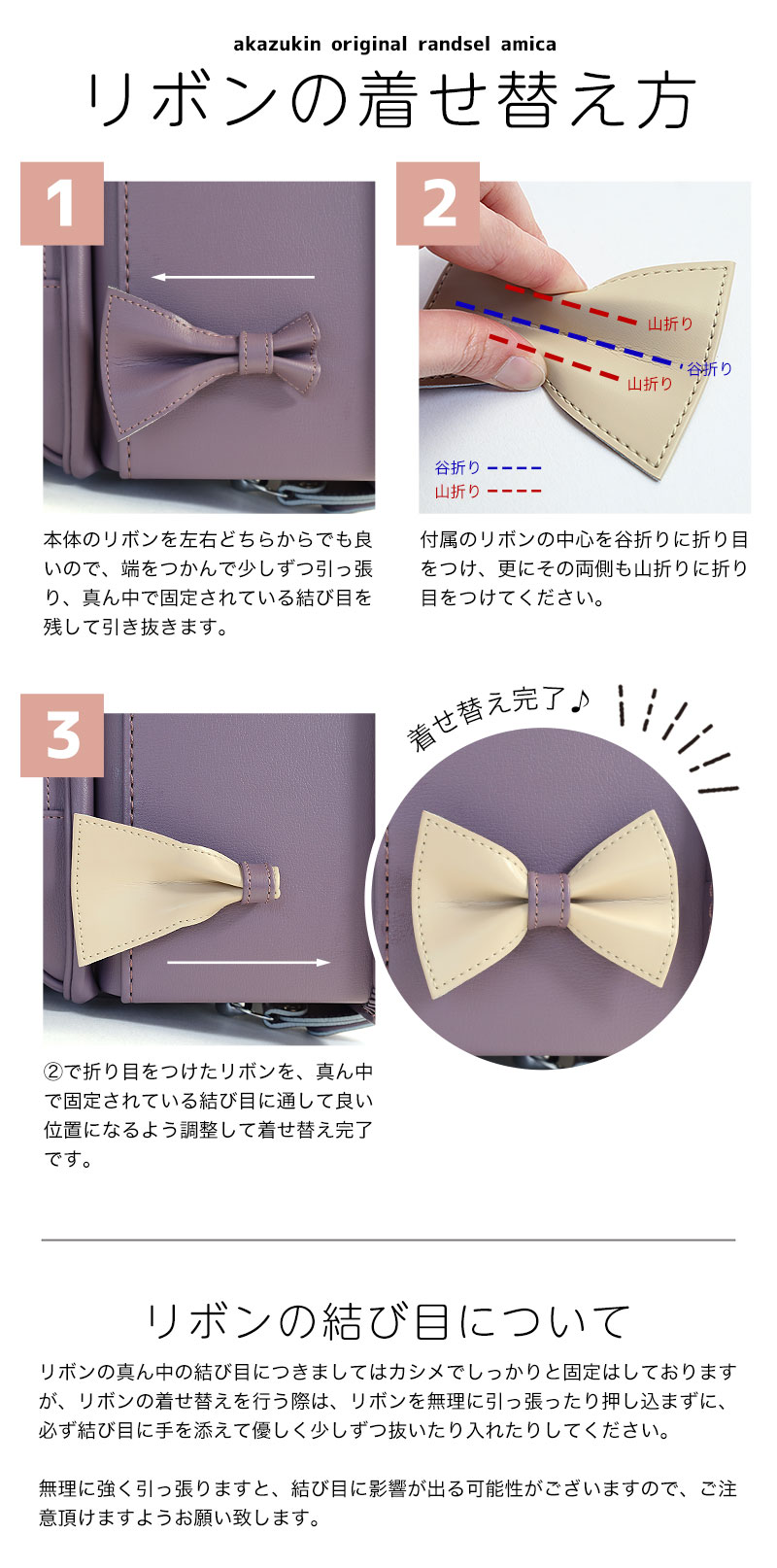 akazukin original randsel amica

リボンの着せ替え方

1

本体のリボンを左右どちらからでも良いので、端をつかんで少しずつ引っ張り、真ん中で固定されている結び目を残して引き抜きます。

2

山折り
谷折り
山折り

谷折り
山折り

付属のリボンの中心を谷折りに折り目をつけ、更にその両側も山折りに折り目をつけてください。

3

②で折り目をつけたリボンを、真ん中で固定されている結び目に通して良い位置になるよう調整して着せ替え完了です。

着せ替え完了♪

リボンの結び目について

リボンの真ん中の結び目につきましてはカシメでしっかりと固定はしておりますが、リボンの着せ替えを行う際は、リボンを無理に引っ張ったり押し込まずに、必ず結び目に手を添えて優しく少しずつ抜いたり入れたりしてください。

無理に強く引っ張りますと、結び目に影響が出る可能性がございますので、ご注意頂けますようお願い致します。