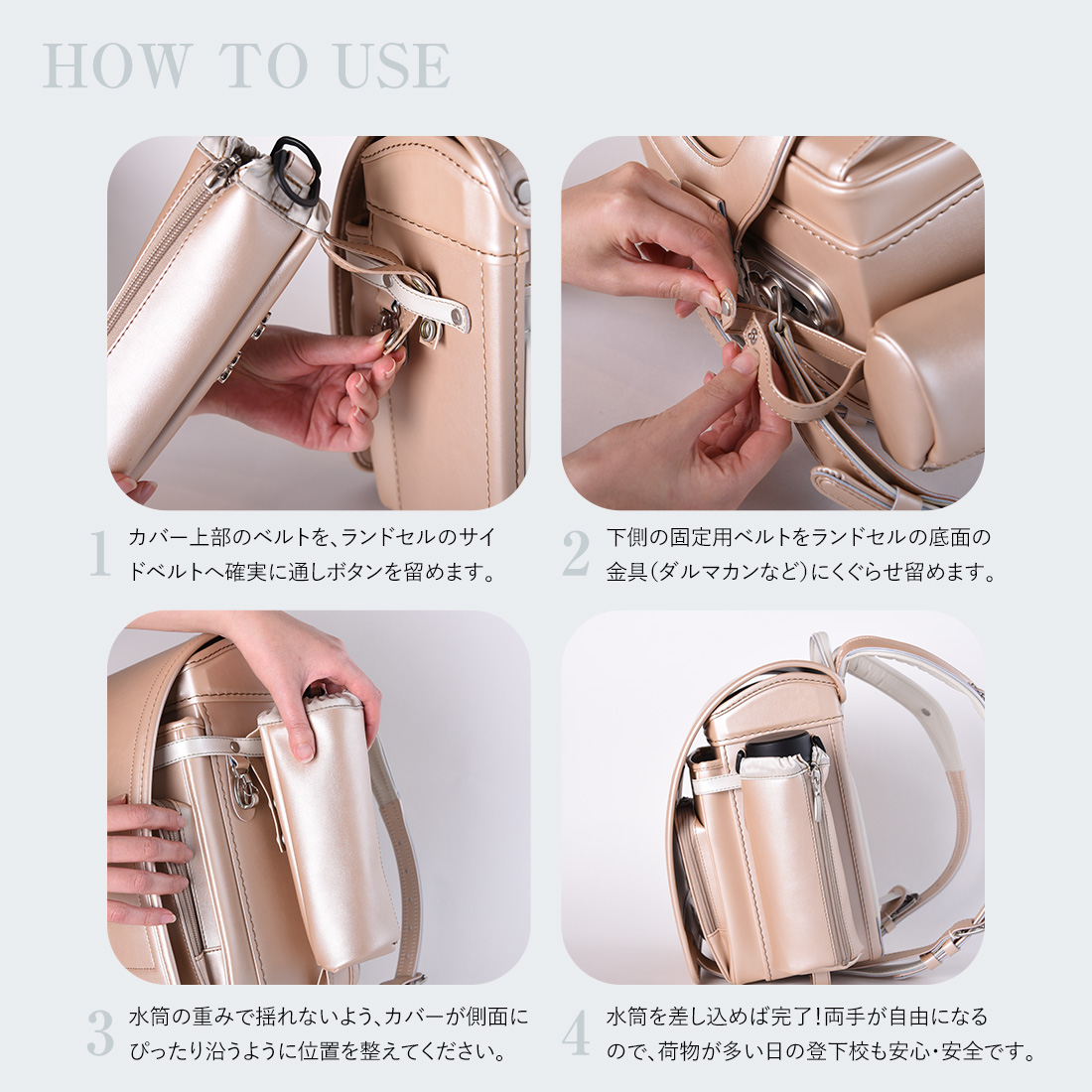 HOW TO USE

1 カバー上部のベルトを、ランドセルのサイドベルトへ確実に通しボタンを留めます。

2 下側の固定用ベルトをランドセルの底面の金具（ダルマカンなど）にくぐらせ留めます。

3 水筒の重みで揺れないよう、カバーが側面にぴったり沿うように位置を整えてください。

4 水筒を差し込めば完了！両手が自由になるので、荷物が多い日の登下校も安心・安全です。