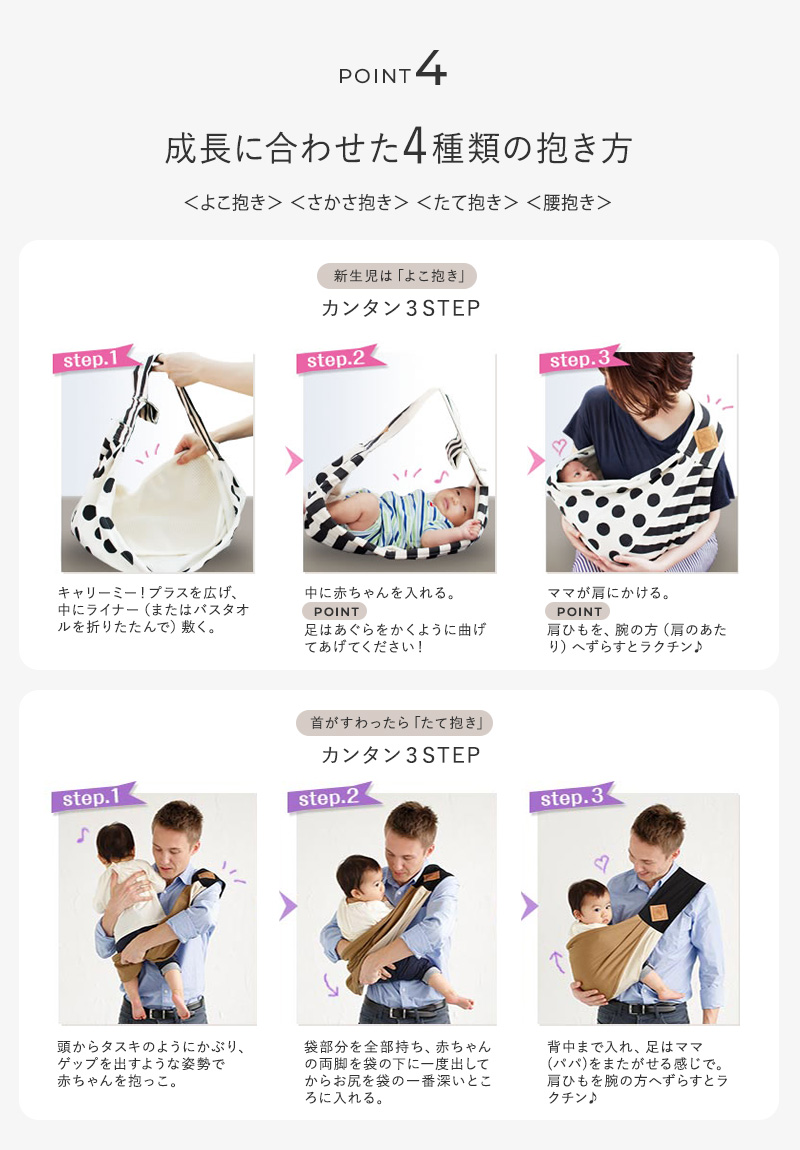 POINT 4

成長に合わせた4種類の抱き方

＜よこ抱き＞ ＜さかさ抱き＞ ＜たて抱き＞ ＜腰抱き＞

新生児は「よこ抱き」

カンタン3STEP

step.1

キャリーミー！プラスを広げ、中にライナー（またはバスタオルを折りたたんで）敷く。

step.2

中に赤ちゃんを入れる。

POINT

足はあぐらをかくように曲げてあげてください！

step.3

ママが肩にかける。

POINT

肩ひもを、腕の方（肩のあたり）へずらすとラクチン♪

首がすわったら「たて抱き」

カンタン3STEP

step.1

頭からタスキのようにかぶり、ゲップを出すような姿勢で赤ちゃんを抱っこ。

step.2

袋部分を全部持ち、赤ちゃんの両脚を袋の下に一度出してからお尻を袋の一番深いところに入れる。

step.3

背中まで入れ、足はママ(パパ)をまたがせる感じで。肩ひもを腕の方へずらすとラクチン♪