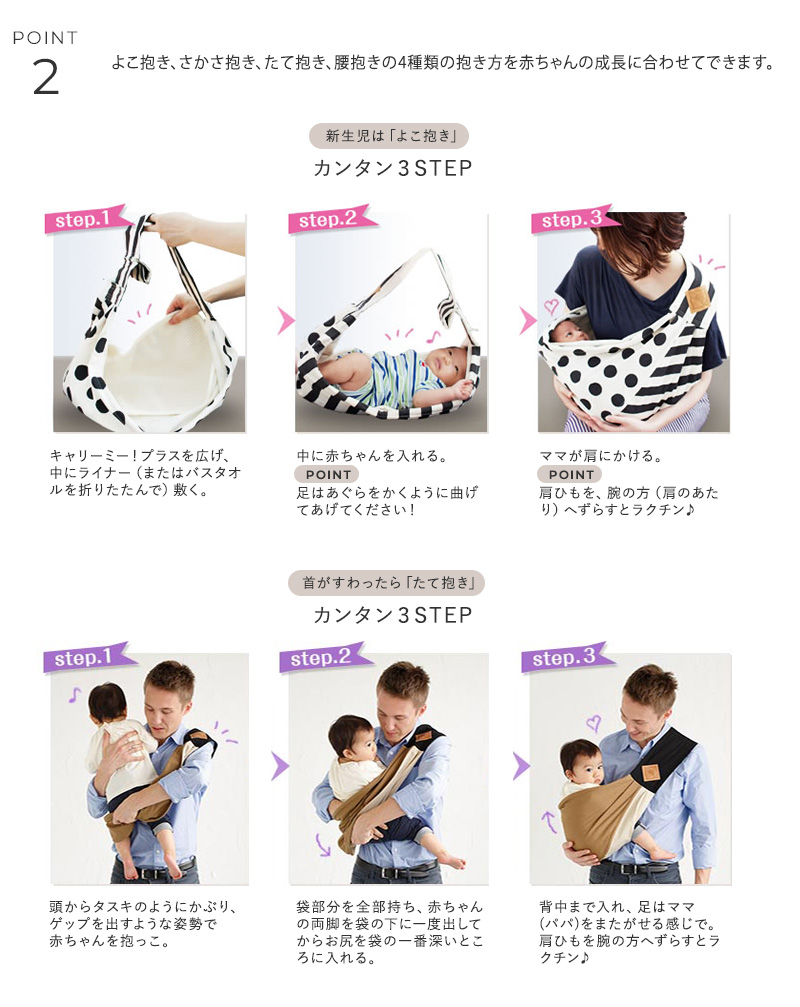 POINT
2

よこ抱き、さかさ抱き、たて抱き、腰抱きの4種類の抱き方を赤ちゃんの成長に合わせてできます。

新生児は「よこ抱き」
カンタン3STEP

step.1
キャリーミー！プラスを広げ、中にライナー（またはバスタオルを折りたたんで）敷く。

step.2
中に赤ちゃんを入れる。
POINT
足はあぐらをかくように曲げてあげてください！

step.3
ママが肩にかける。
POINT
肩ひもを、腕の方（肩のあたり）へずらすとラクチン♪

首がすわったら「たて抱き」
カンタン3STEP

step.1
頭からタスキのようにかぶり、ゲップを出すような姿勢で赤ちゃんを抱っこ。

step.2
袋部分を全部持ち、赤ちゃんの両脚を袋の下に一度出してからお尻を袋の一番深いところに入れる。

step.3
背中まで入れ、足はママ（パパ）をまたがせる感じで。肩ひもを腕の方へずらすとラクチン♪