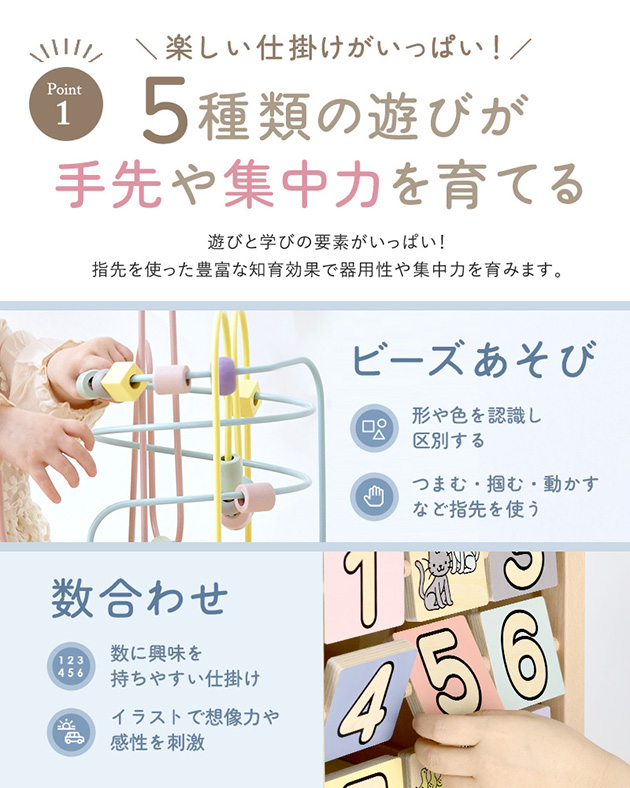 ＼楽しい仕掛けがいっぱい！／

Point 1

5種類の遊びが手先や集中力を育てる

遊びと学びの要素がいっぱい！
指先を使った豊富な知育効果で器用性や集中力を育みます。

ビーズあそび

形や色を認識し区別する

つまむ・掴む・動かすなど指先を使う

数合わせ

123
456

数に興味を持ちやすい仕掛け

イラストで想像力や感性を刺激

1 3 4 5 6