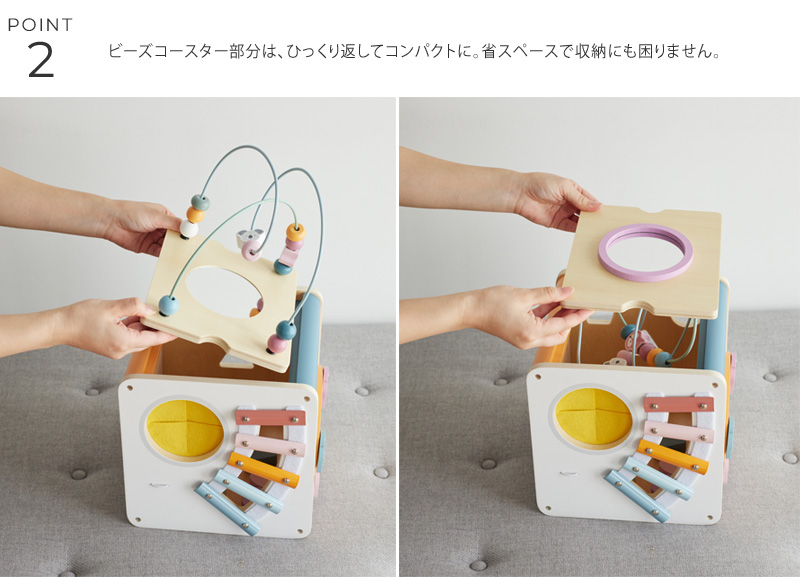 POINT
2

ビーズコースター部分は、ひっくり返してコンパクトに。省スペースで収納にも困りません。