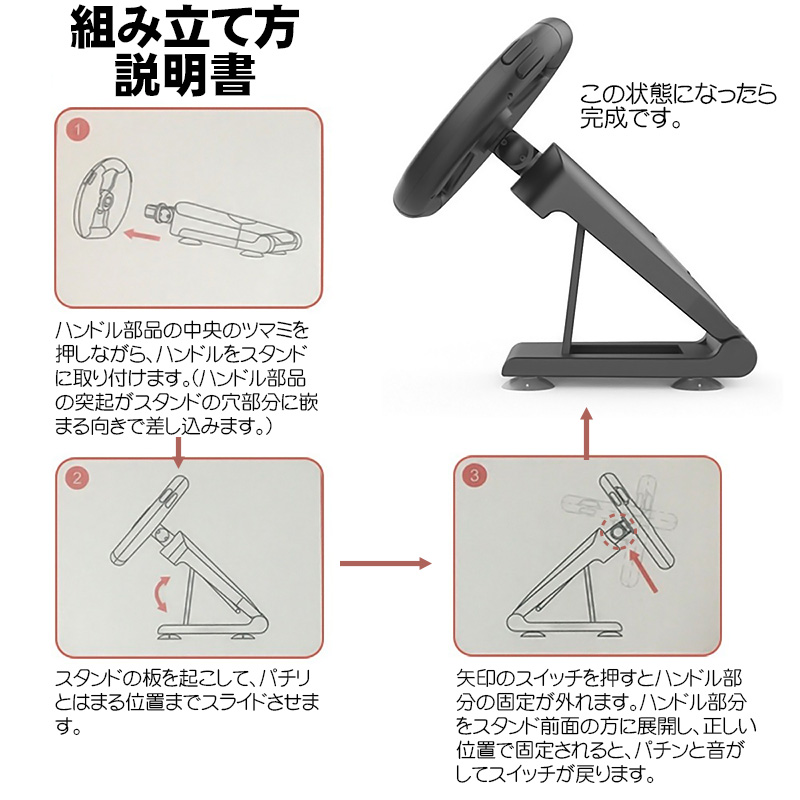 組み立て方
説明書

この状態になったら完成です。

1

ハンドル部品の中央のツマミを押しながら、ハンドルをスタンドに取り付けます。(ハンドル部品の突起がスタンドの穴部分に嵌まる向きで差し込みます。)

2

スタンドの板を起こして、パチリとはまる位置までスライドさせます。

3

矢印のスイッチを押すとハンドル部分の固定が外れます。ハンドル部分をスタンド前面の方に展開し、正しい位置で固定されると、パチンと音がしてスイッチが戻ります。