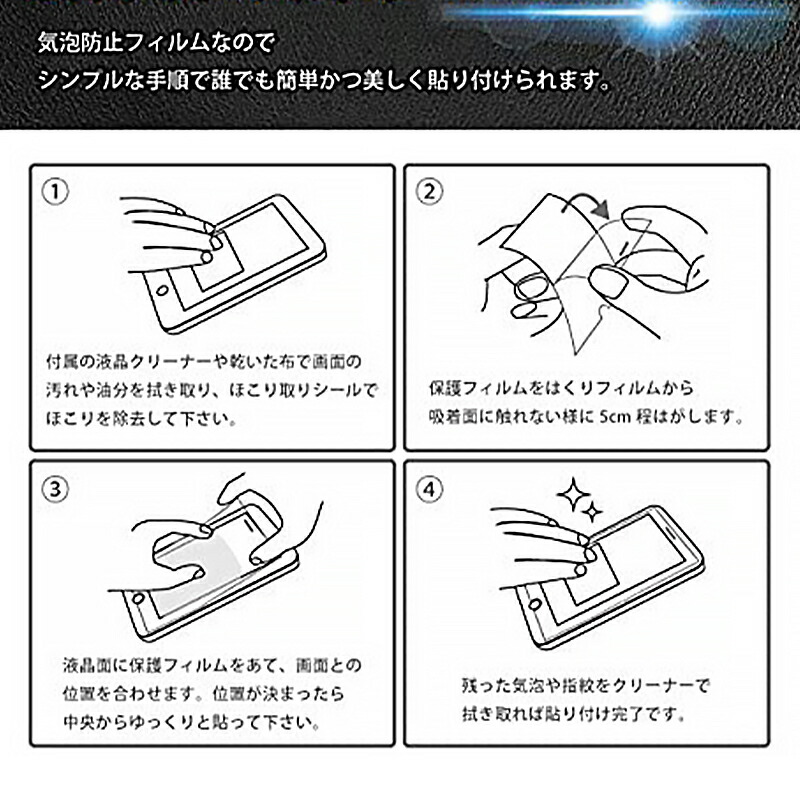 気泡防止フィルムなので
シンプルな手順で誰でも簡単かつ美しく貼り付けられます。

①

付属の液晶クリーナーや乾いた布で画面の汚れや油分を拭き取り、ほこり取りシールでほこりを除去して下さい。

②

保護フィルムをはくりフィルムから吸着面に触れない様に 5cm 程はがします。

③

液晶面に保護フィルムをあて、画面との位置を合わせます。位置が決まったら中央からゆっくりと貼って下さい。

④

残った気泡や指紋をクリーナーで拭き取れば貼り付け完了です。