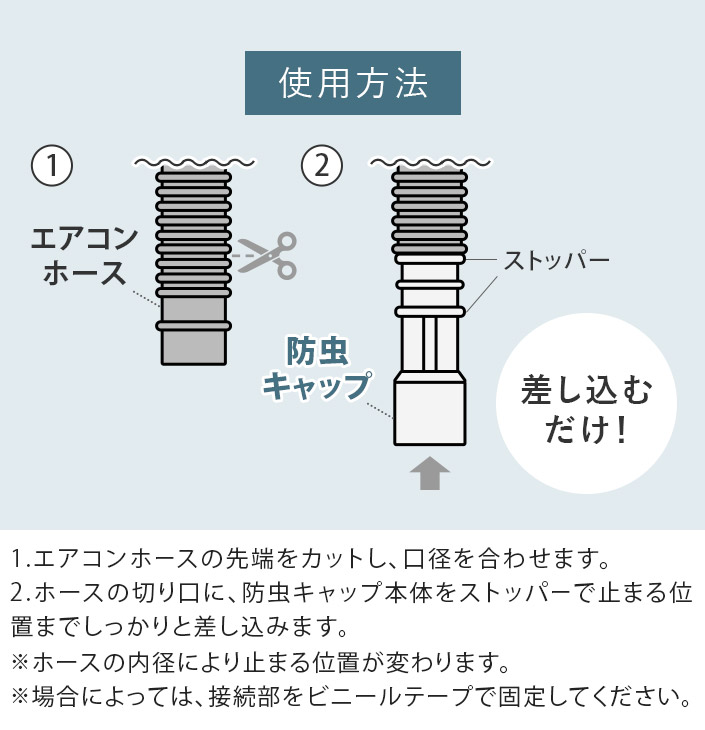 使用方法

①

エアコンホース

②

ストッパー

防虫キャップ

差し込むだけ！

1.エアコンホースの先端をカットし、口径を合わせます。
2.ホースの切り口に、防虫キャップ本体をストッパーで止まる位置までしっかりと差し込みます。
※ホースの内径により止まる位置が変わります。
※場合によっては、接続部をビニールテープで固定してください。