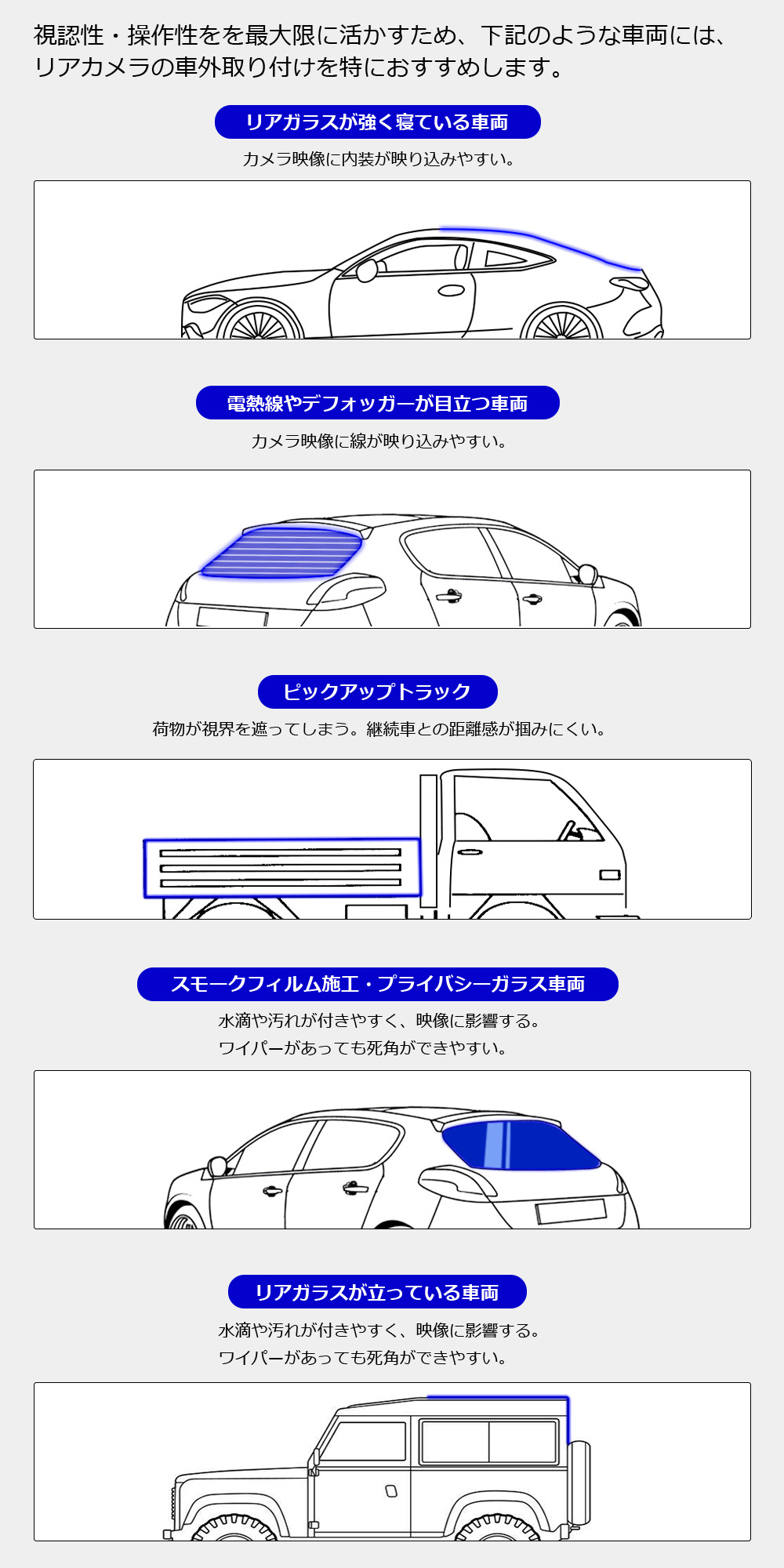 視認性・操作性をを最大限に活かすため、下記のような車両には、リアカメラの車外取り付けを特におすすめします。

リアガラスが強く寝ている車両

カメラ映像に内装が映り込みやすい。

電熱線やデフォッガーが目立つ車両

カメラ映像に線が映り込みやすい。

ピックアップトラック

荷物が視界を遮ってしまう。継続車との距離感が掴みにくい。

スモークフィルム施工・プライバシーガラス車両

水滴や汚れが付きやすく、映像に影響する。
ワイパーがあっても死角ができやすい。

リアガラスが立っている車両

水滴や汚れが付きやすく、映像に影響する。
ワイパーがあっても死角ができやすい。