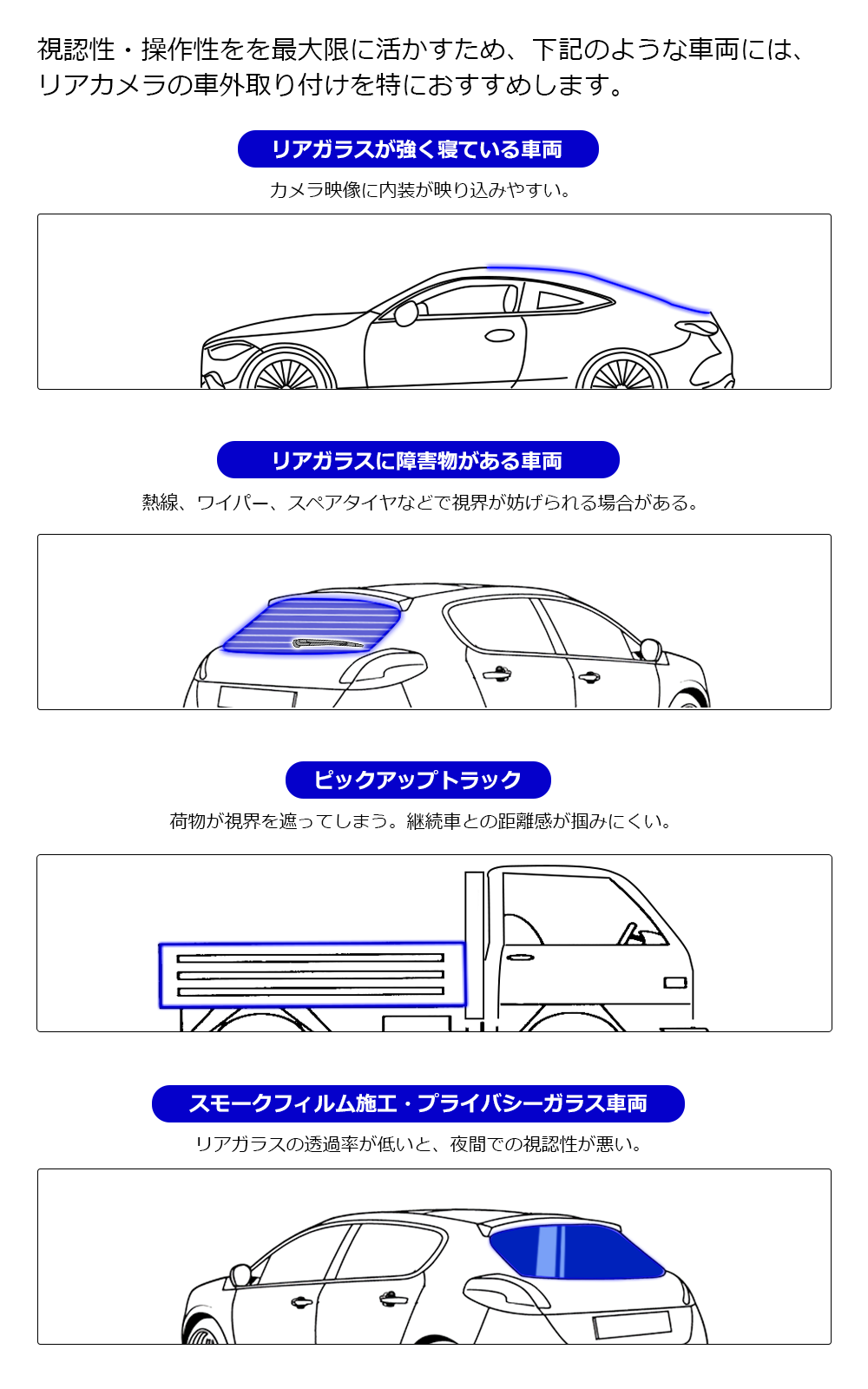 視認性・操作性をを最大限に活かすため、下記のような車両には、リアカメラの車外取り付けを特におすすめします。

リアガラスが強く寝ている車両

カメラ映像に内装が映り込みやすい。

リアガラスに障害物がある車両

熱線、ワイパー、スペアタイヤなどで視界が妨げられる場合がある。

ピックアップトラック

荷物が視界を遮ってしまう。継続車との距離感が掴みにくい。

スモークフィルム施工・プライバシーガラス車両

リアガラスの透過率が低いと、夜間での視認性が悪い。