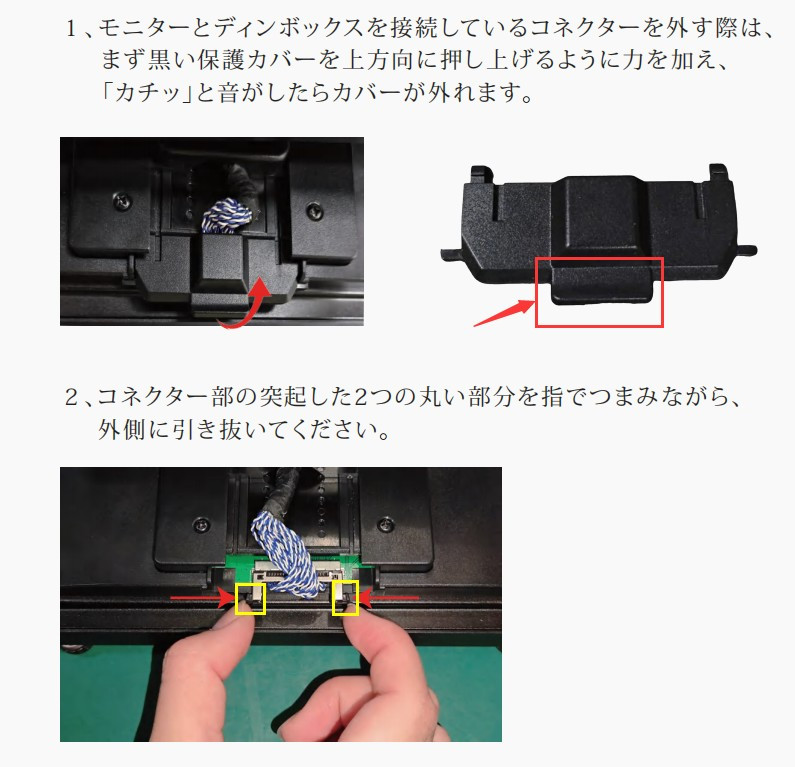 1、モニターとディンボックスを接続しているコネクターを外す際は、まず黒い保護カバーを上方向に押し上げるように力を加え、「カチッ」と音がしたらカバーが外れます。

2、コネクター部の突起した2つの丸い部分を指でつまみながら、外側に引き抜いてください。