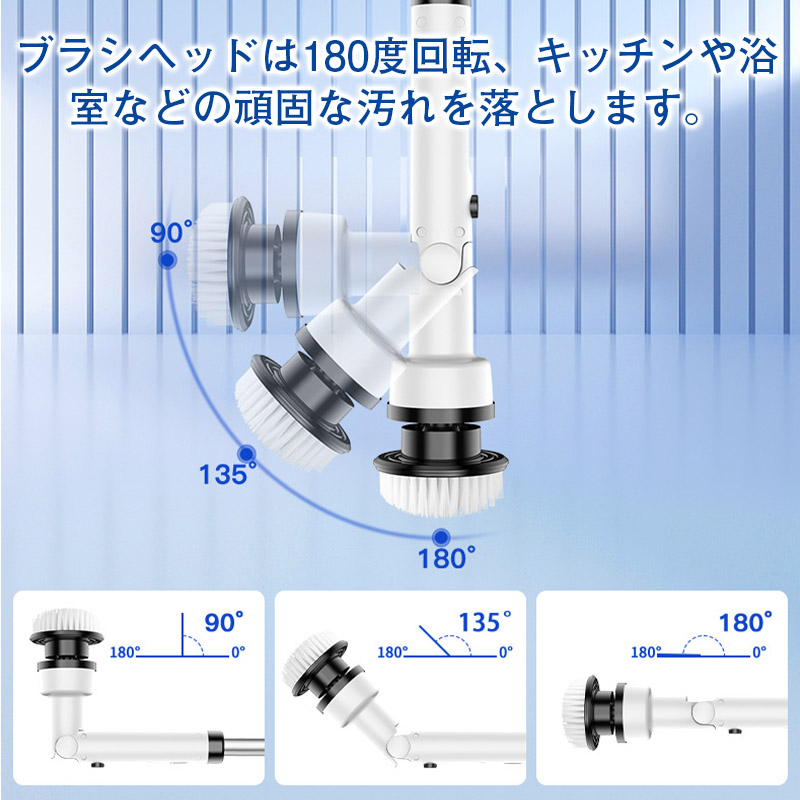 ブラシヘッドは180度回転、キッチンや浴室などの頑固な汚れを落とします。

90°

135°

180°

90°
180°
0°

135°
180°
0°

180°
180°
0°