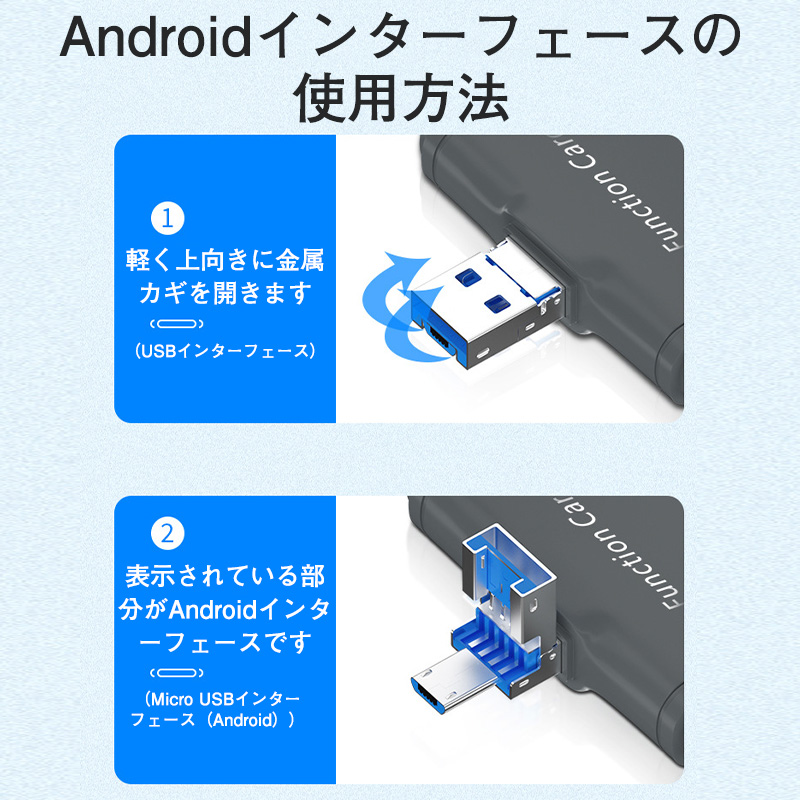 Androidインターフェースの使用方法

1
軽く上向きに金属カギを開きます
（USBインターフェース）

Function Car

2
表示されている部分がAndroidインターフェースです
（Micro USBインターフェース（Android））

Function Car