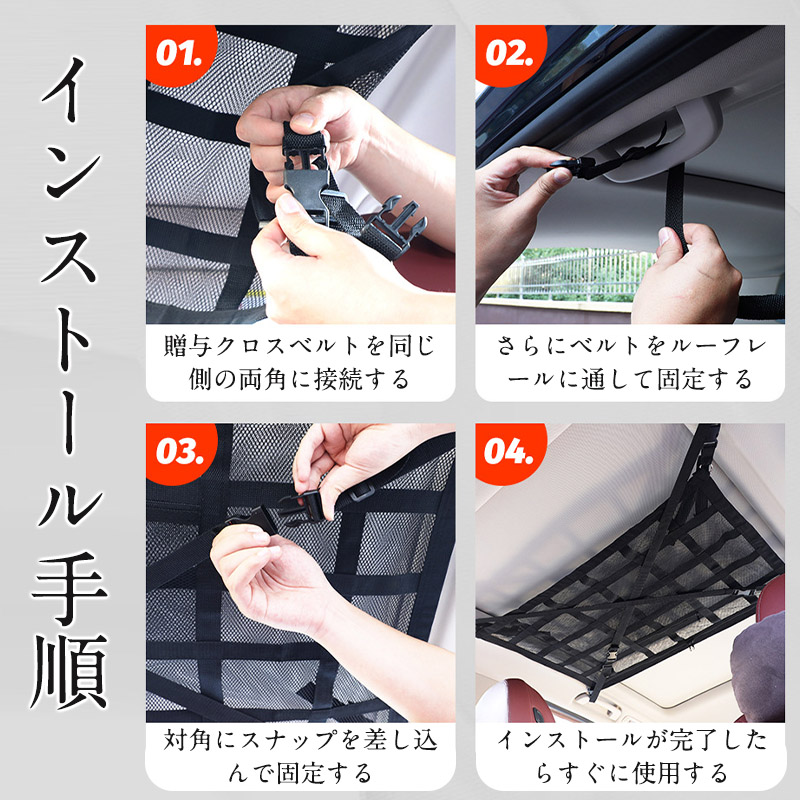 インストール手順

01.

贈与クロスベルトを同じ側の両角に接続する

02.

さらにベルトをルーフレールに通して固定する

03.

対角にスナップを差し込んで固定する

04.

インストールが完了したらすぐに使用する