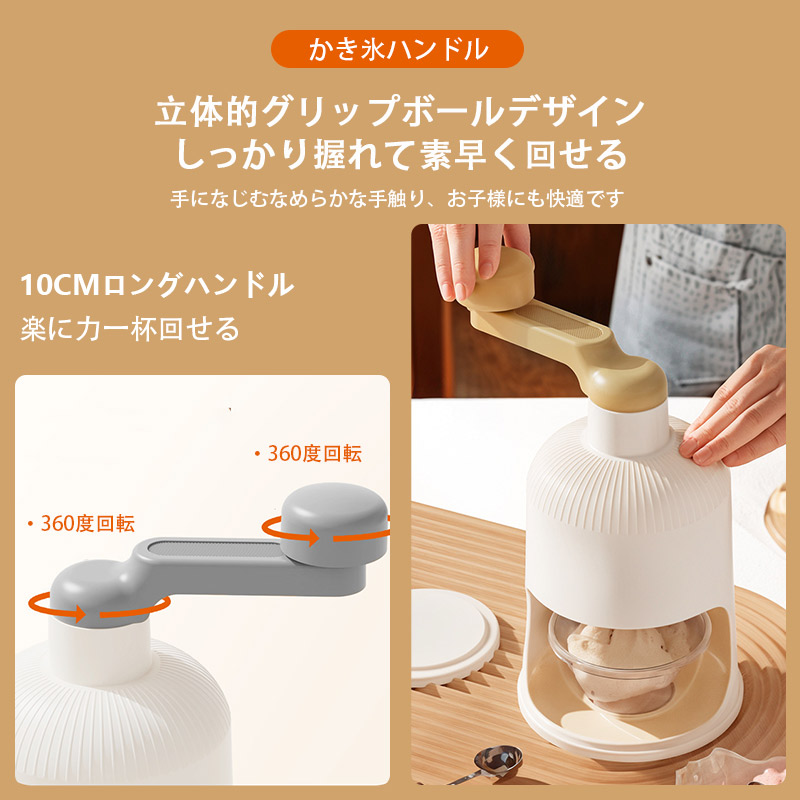 かき氷ハンドル

立体的グリップボールデザイン
しっかり握れて素早く回せる

手になじむなめらかな手触り、お子様にも快適です

10CMロングハンドル
楽に力一杯回せる

・360度回転

・360度回転