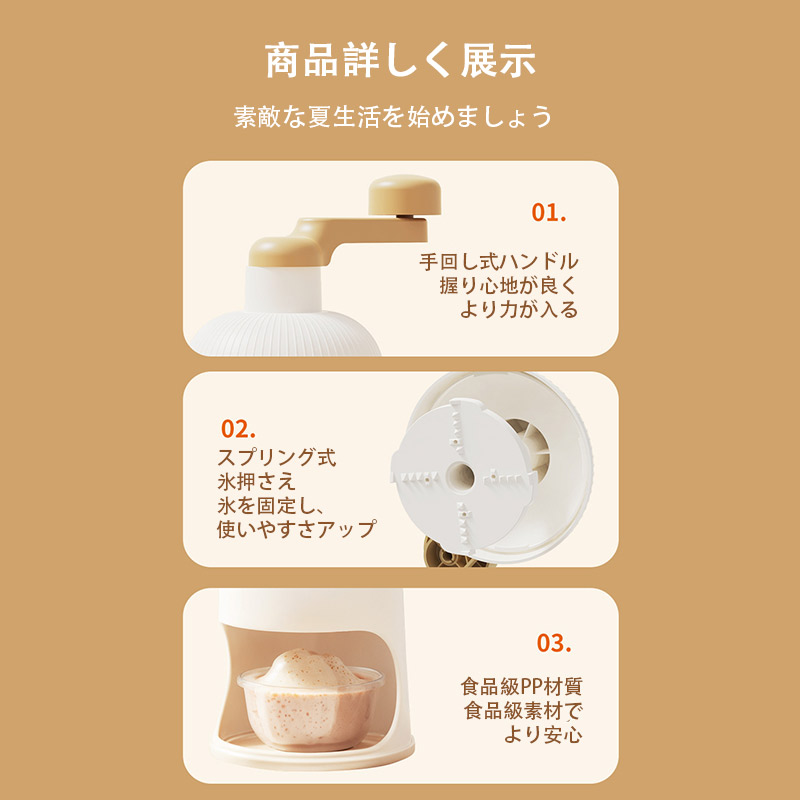 商品詳しく展示

素敵な夏生活を始めましょう

01.

手回し式ハンドル
握り心地が良く
より力が入る

02.

スプリング式
氷押さえ
氷を固定し、
使いやすさアップ

03.

食品級PP材質
食品級素材で
より安心