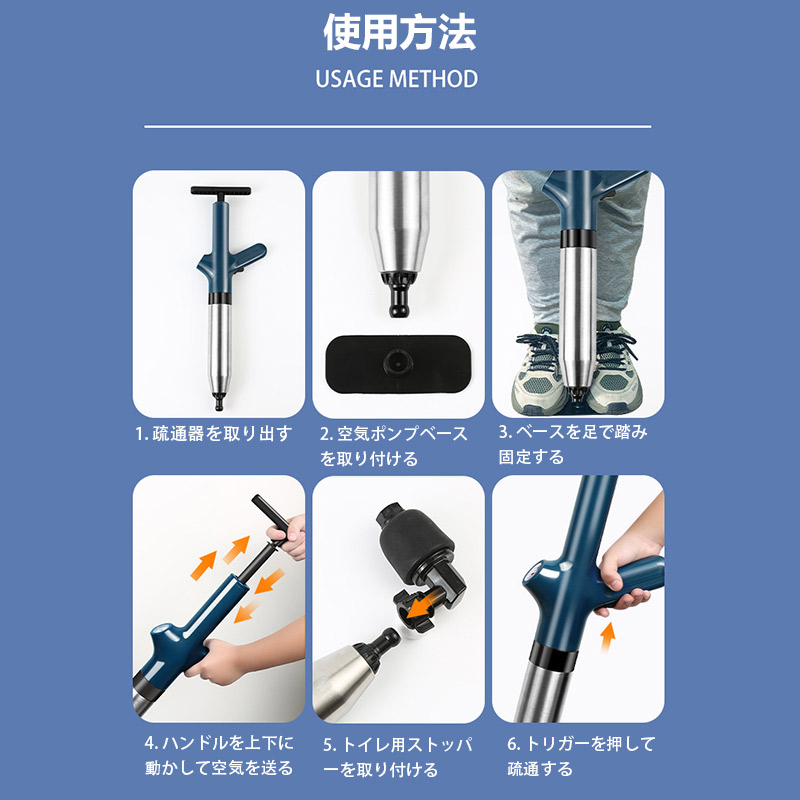 使用方法

USAGE METHOD

1. 疏通器を取り出す

2. 空気ポンプベースを取り付ける

3. ベースを足で踏み固定する

4. ハンドルを上下に動かして空気を送る

5. トイレ用ストッパーを取り付ける

6. トリガーを押して疏通する