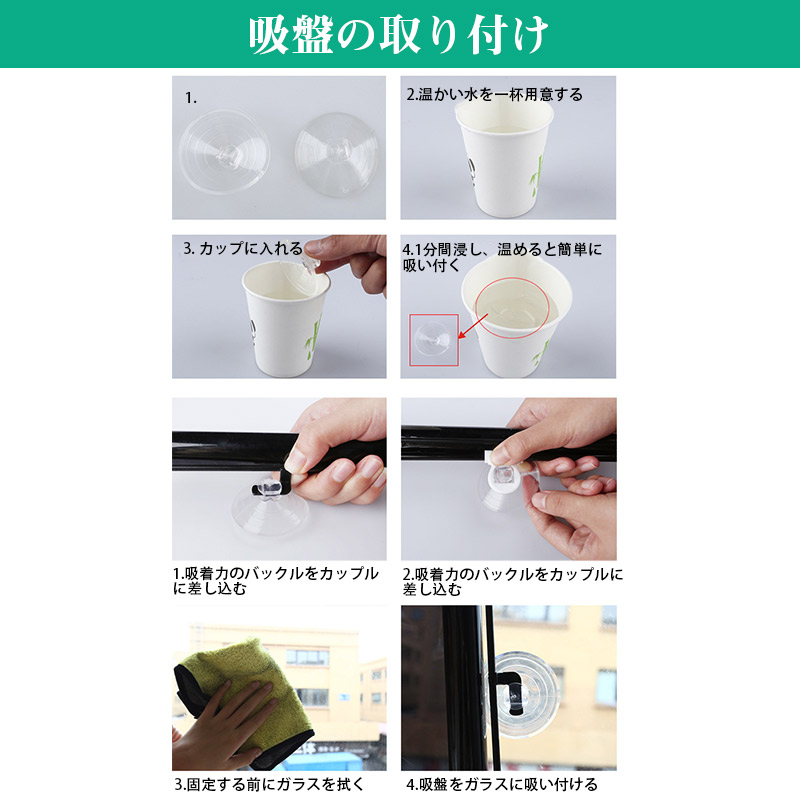 吸盤の取り付け

1.

2.温かい水を一杯用意する

3. カップに入れる

4.1分間浸し、温めると簡単に吸い付く

1.吸着力のバックルをカップルに差し込む

2.吸着力のバックルをカップルに差し込む

3.固定する前にガラスを拭く

4.吸盤をガラスに吸い付ける