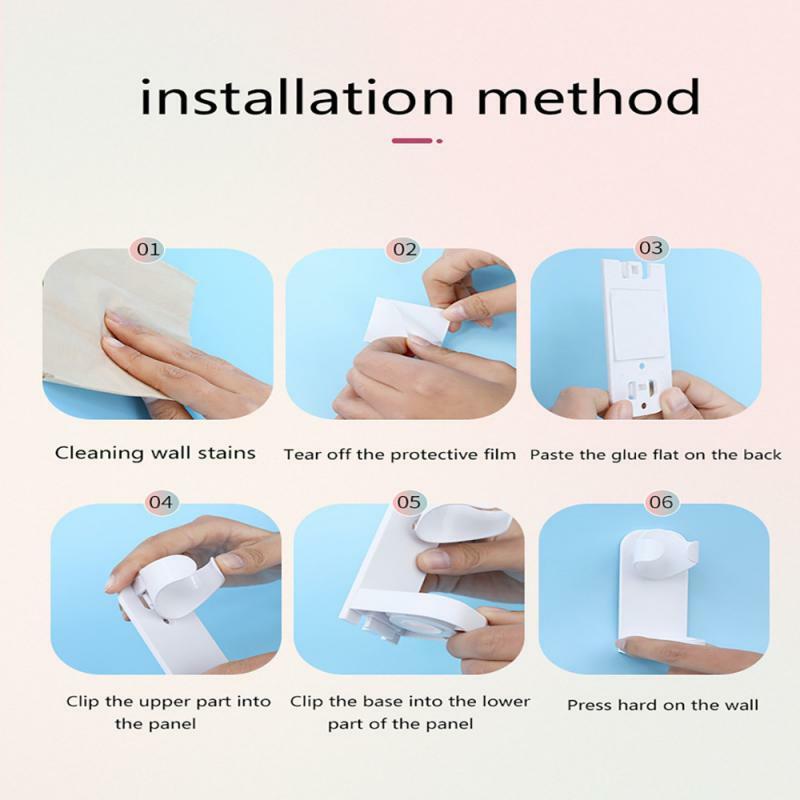 installation method

01

Cleaning wall stains

02

Tear off the protective film

03

Paste the glue flat on the back

04

Clip the upper part into the panel

05

Clip the base into the lower part of the panel

06

Press hard on the wall