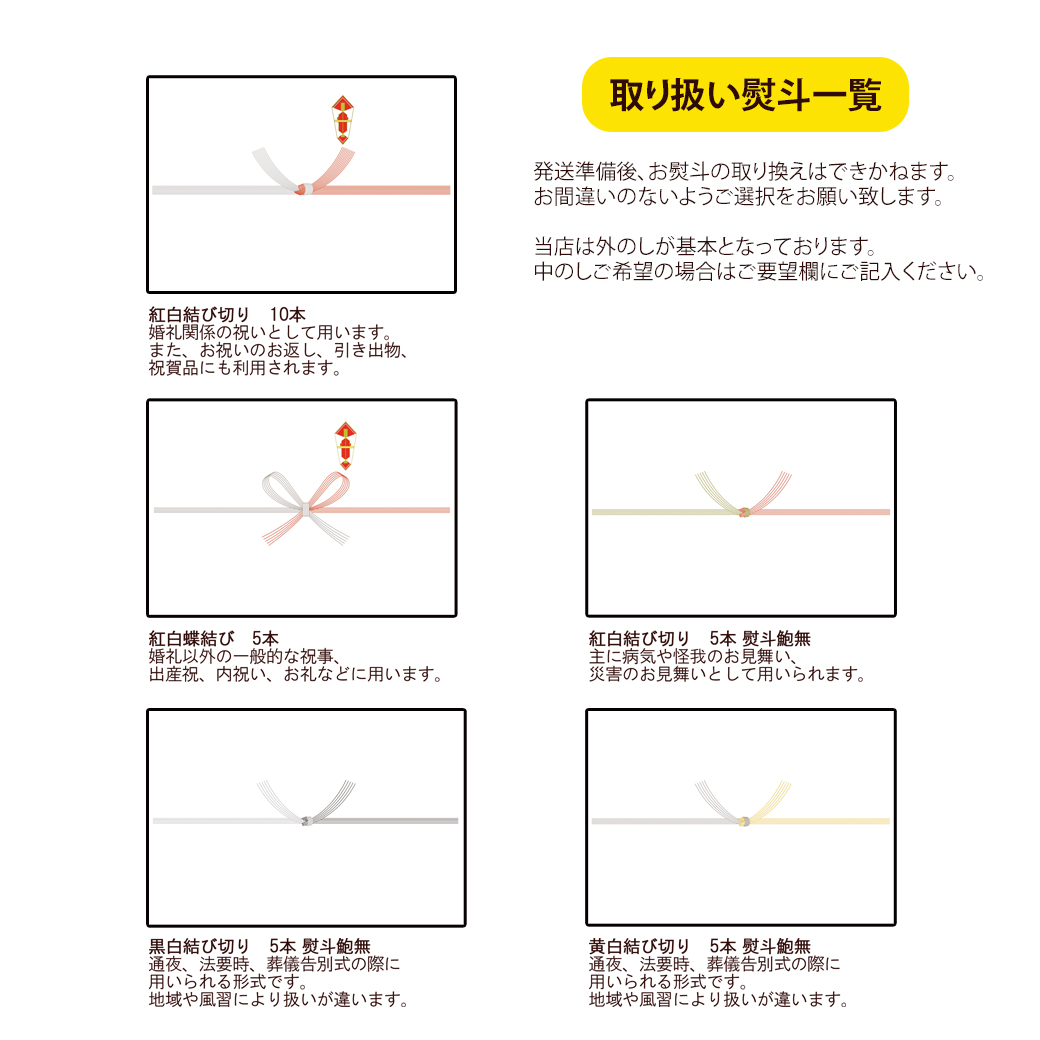 取り扱い熨斗一覧

発送準備後、お熨斗の取り換えはできかねます。
お間違いのないようご選択をお願い致します。

当店は外のしが基本となっております。
中のしご希望の場合はご要望欄にご記入ください。

紅白結び切り　10本
婚礼関係の祝いとして用います。
また、お祝いのお返し、引き出物、
祝賀品にも利用されます。

紅白蝶結び　5本
婚礼以外の一般的な祝事、
出産祝、内祝い、お礼などに用います。

紅白結び切り　5本 熨斗鮑無
主に病気や怪我のお見舞い、
災害のお見舞いとして用いられます。

黒白結び切り　5本 熨斗鮑無
通夜、法要時、葬儀告別式の際に
用いられる形式です。
地域や風習により扱いが違います。

黄白結び切り　5本 熨斗鮑無
通夜、法要時、葬儀告別式の際に
用いられる形式です。
地域や風習により扱いが違います。