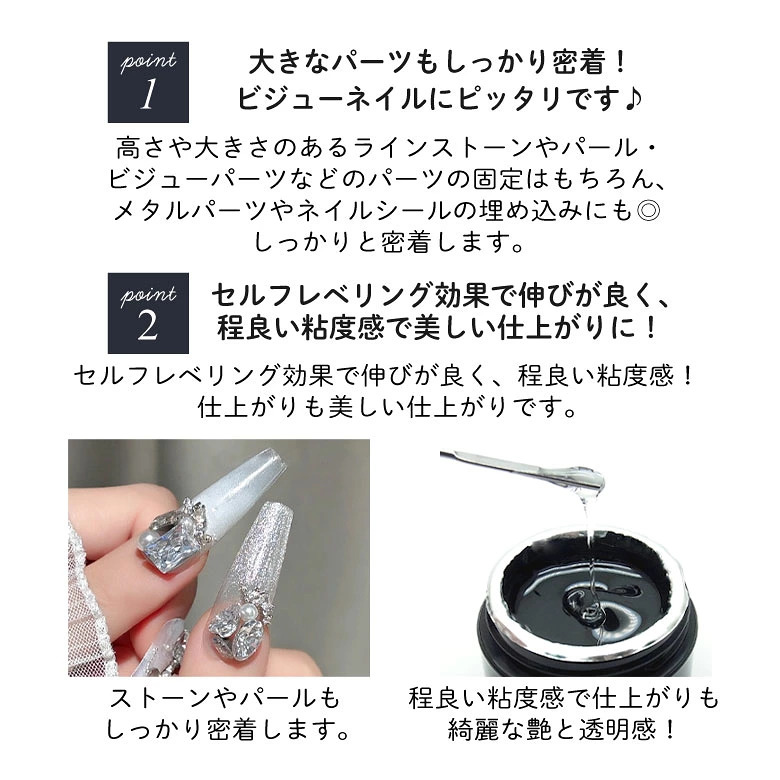 point 1

大きなパーツもしっかり密着！
ビジューネイルにピッタリです♪

高さや大きさのあるラインストーンやパール・ビジューパーツなどのパーツの固定はもちろん、メタルパーツやネイルシールの埋め込みにも◎
しっかりと密着します。

point 2

セルフレベリング効果で伸びが良く、
程良い粘度感で美しい仕上がりに！

セルフレベリング効果で伸びが良く、程良い粘度感！
仕上がりも美しい仕上がりです。

ストーンやパールも
しっかり密着します。

程良い粘度感で仕上がりも
綺麗な艶と透明感！