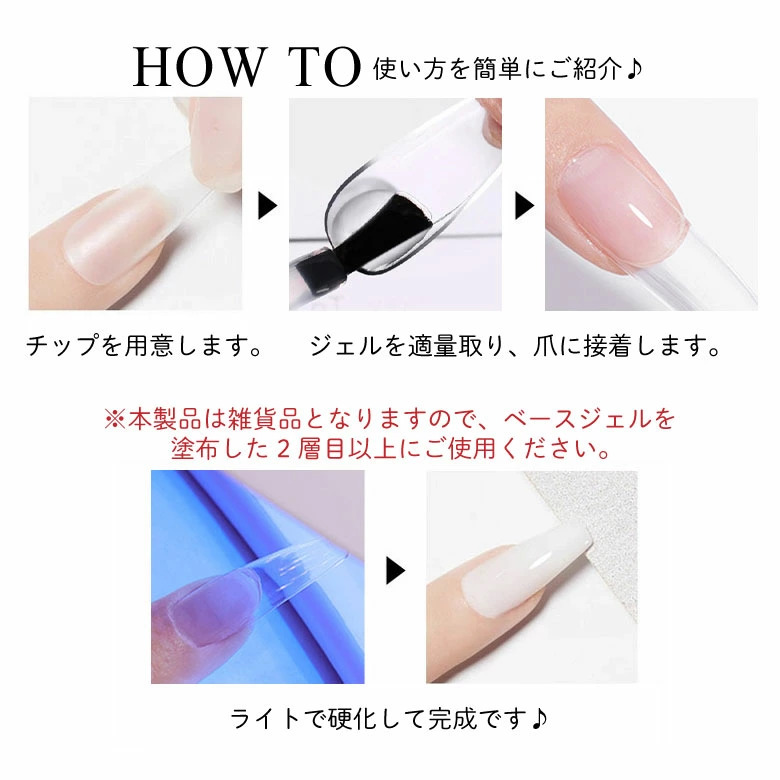 HOW TO 使い方を簡単にご紹介♪

チップを用意します。

ジェルを適量取り、爪に接着します。

※本製品は雑貨品となりますので、ベースジェルを塗布した２層目以上にご使用ください。

ライトで硬化して完成です♪