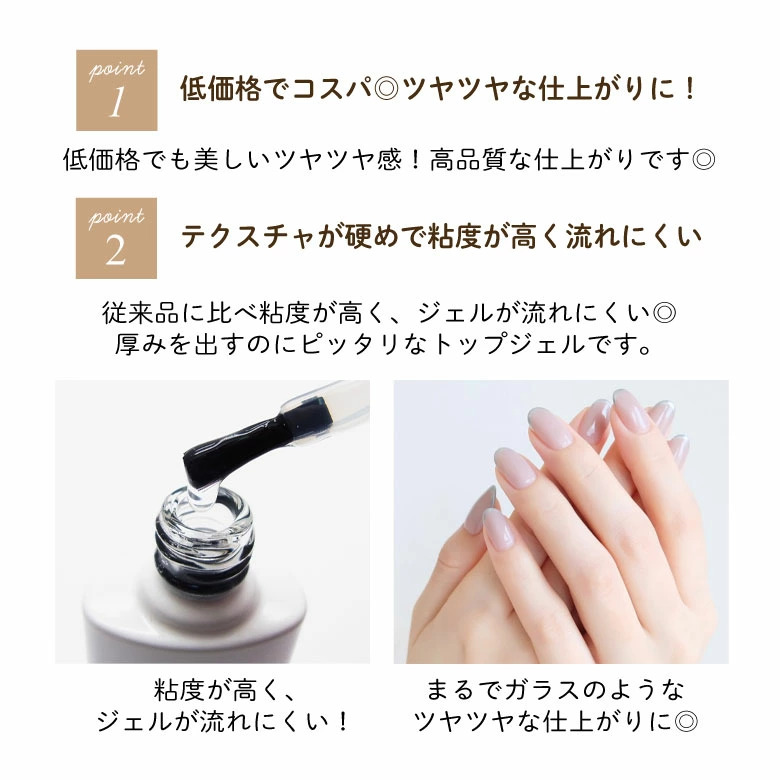 point 1

低価格でコスパ◎ツヤツヤな仕上がりに！

低価格でも美しいツヤツヤ感！高品質な仕上がりです◎

point 2

テクスチャが硬めで粘度が高く流れにくい

従来品に比べ粘度が高く、ジェルが流れにくい◎
厚みを出すのにピッタリなトップジェルです。

粘度が高く、
ジェルが流れにくい！

まるでガラスのような
ツヤツヤな仕上がりに◎