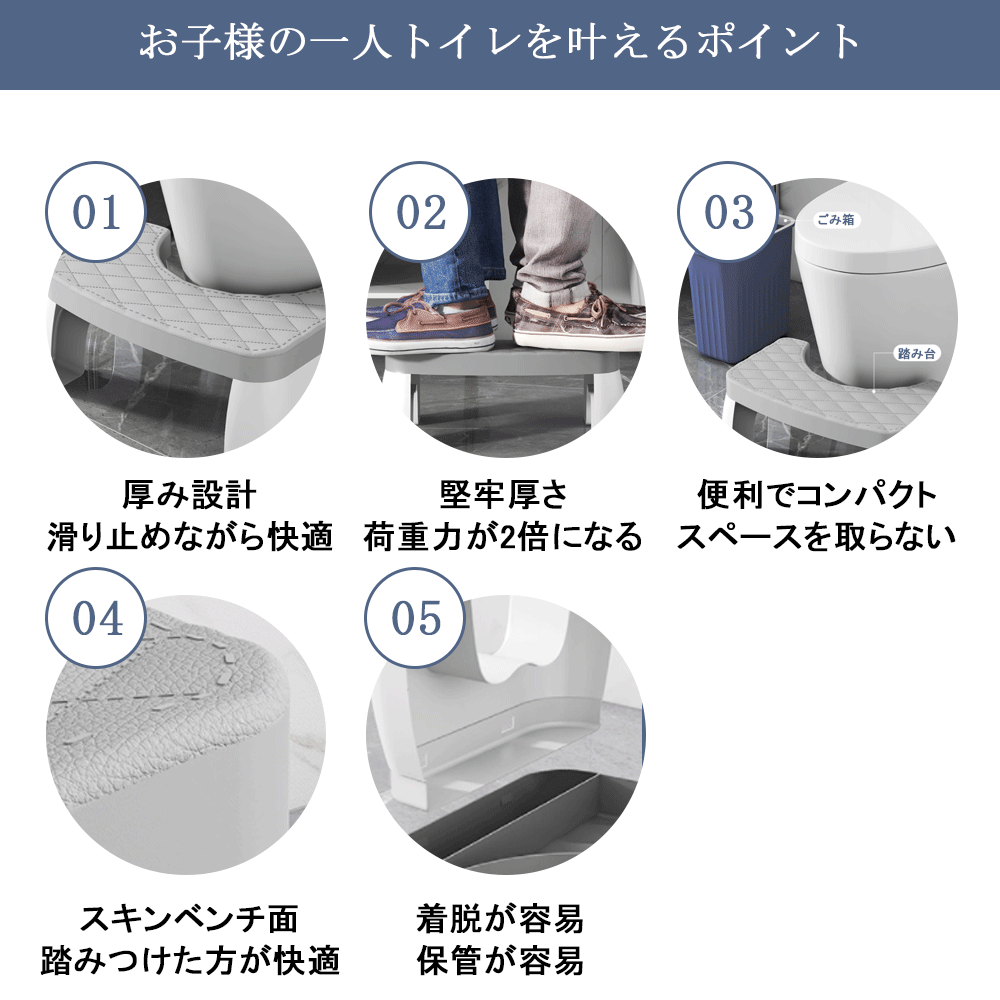 お子様の一人トイレを叶えるポイント

01

厚み設計
滑り止めながら快適

02

堅牢厚さ
荷重力が2倍になる

03

ごみ箱

踏み台

便利でコンパクト
スペースを取らない

04

スキンベンチ面
踏みつけた方が快適

05

着脱が容易
保管が容易